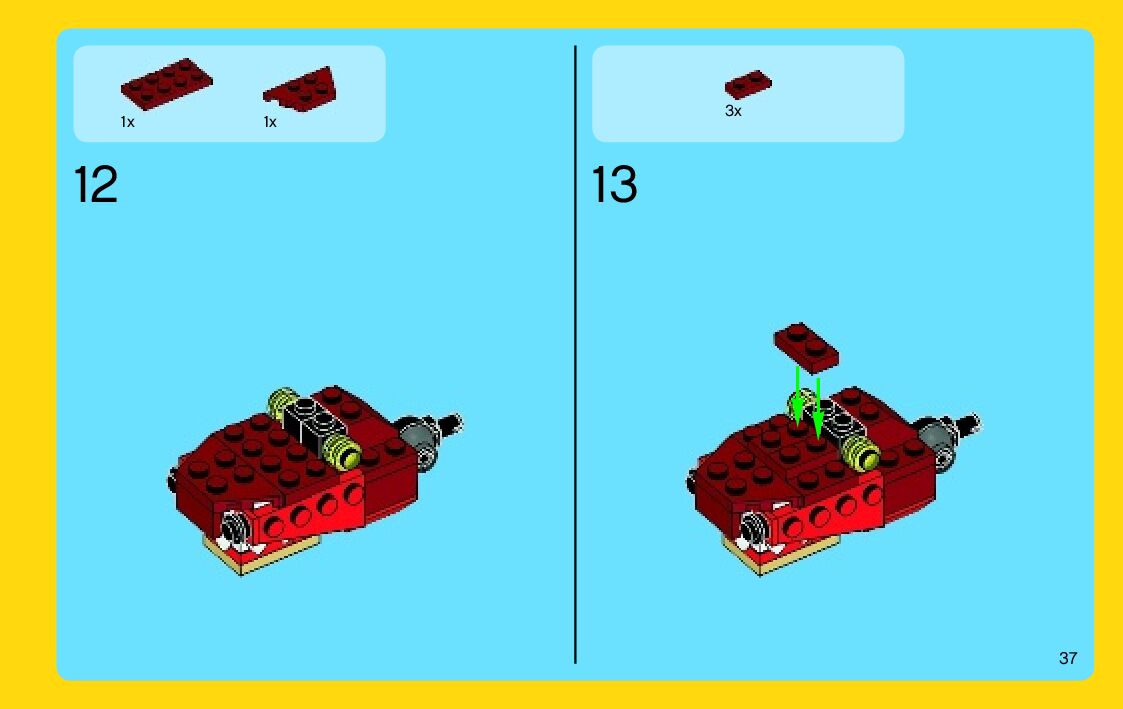 1x

1x

12

3x

13

37