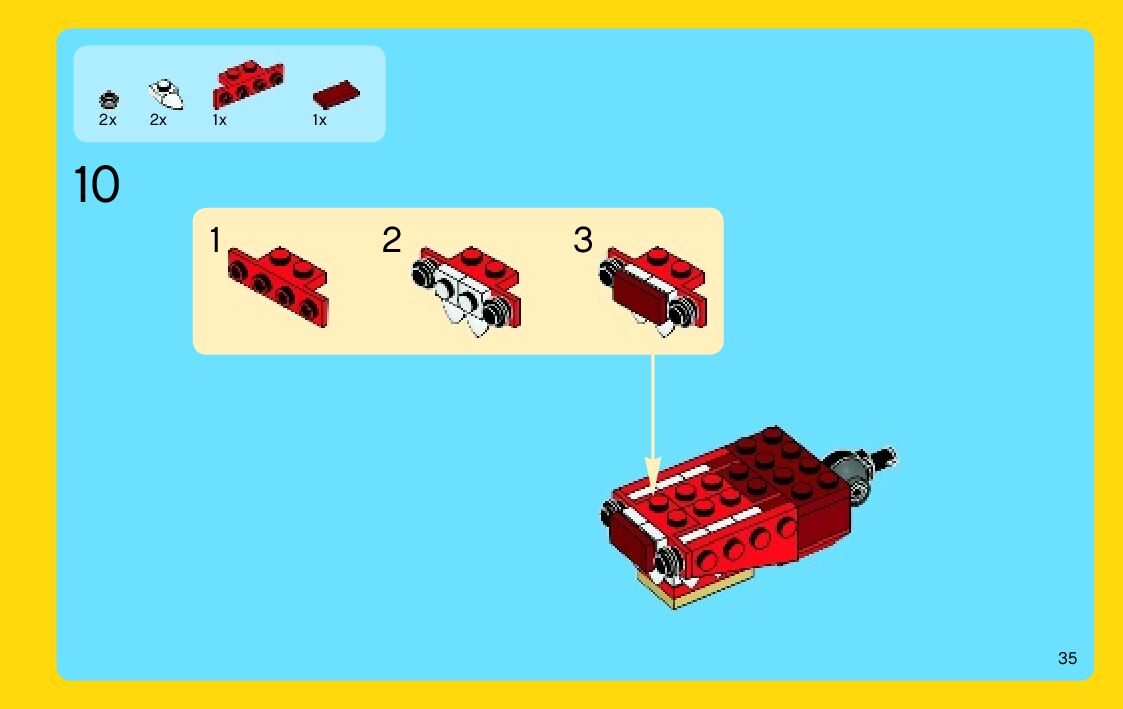 2x 2x 1x 1x

10

1 2 3

35