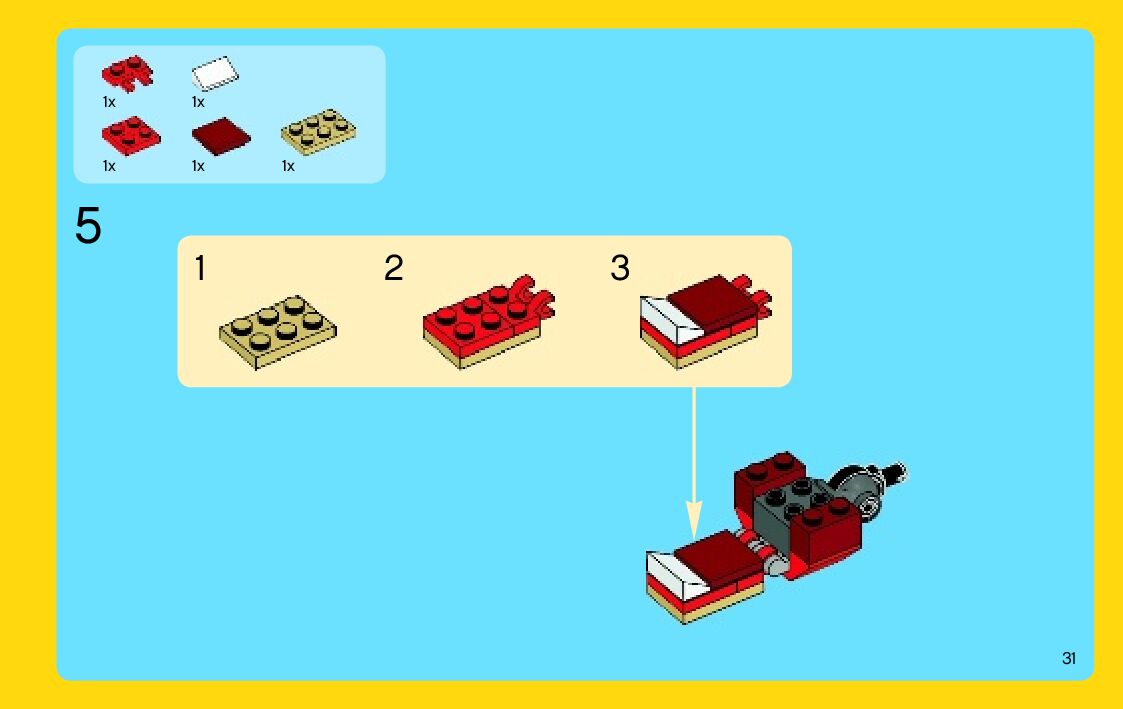 1x 1x
1x 1x 1x

5

1 2 3

31