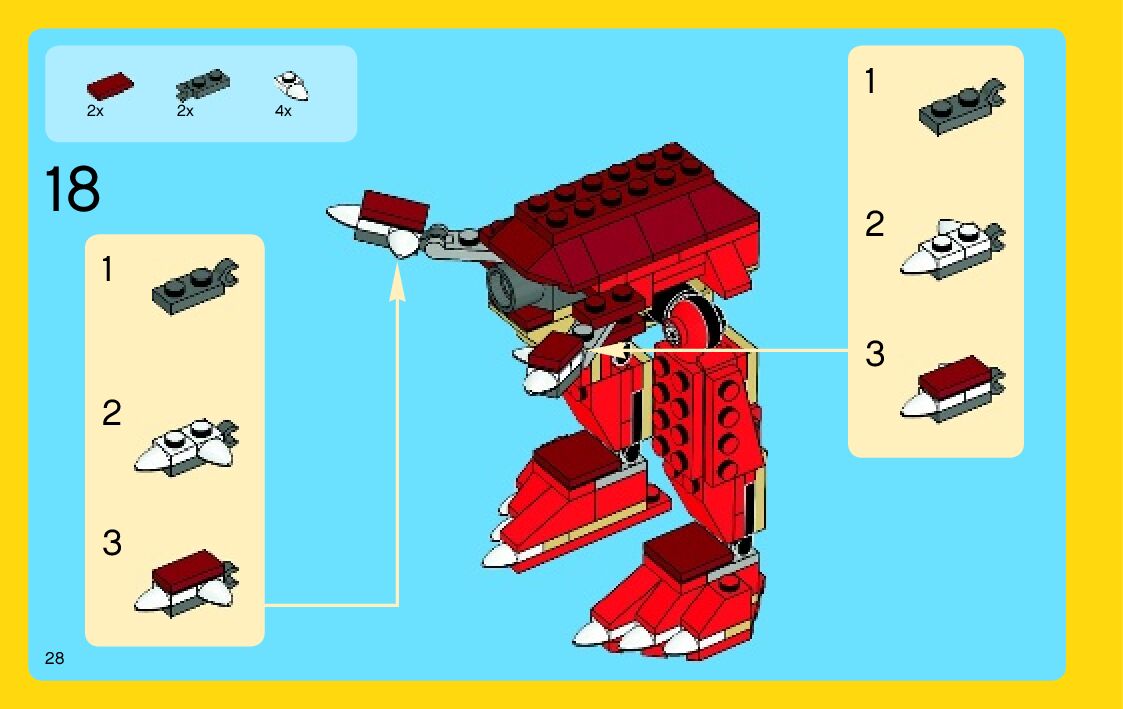 2x
2x
4x

18

1

2

3

1

2

3

28