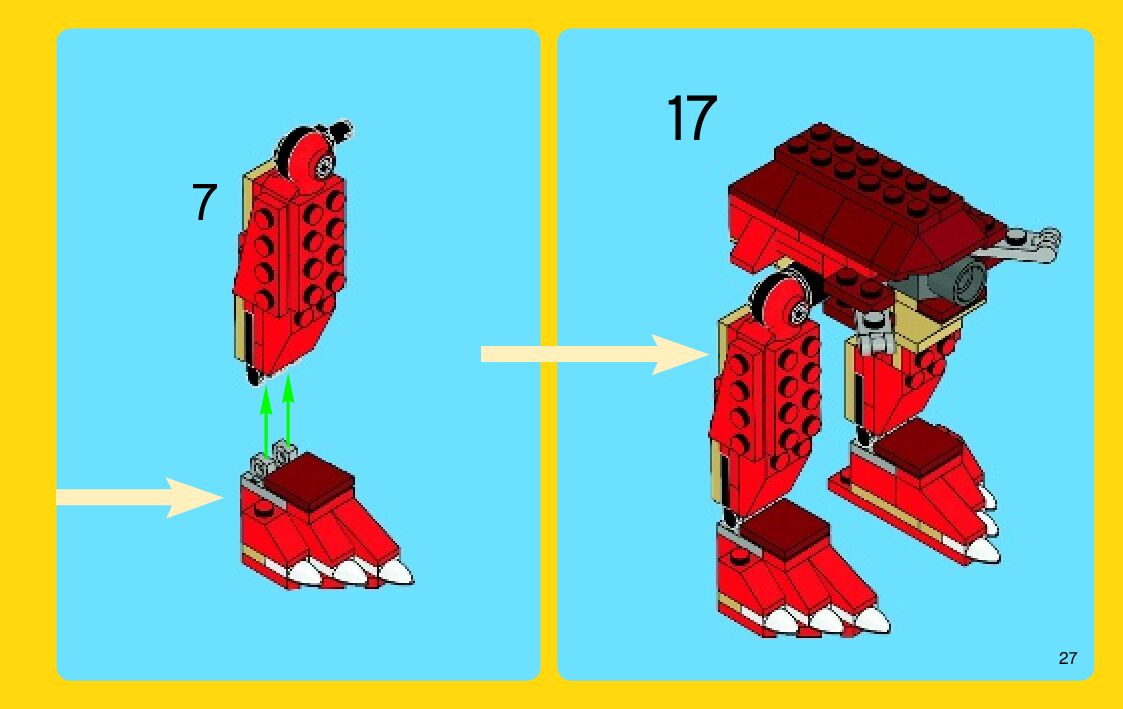 7

17

27