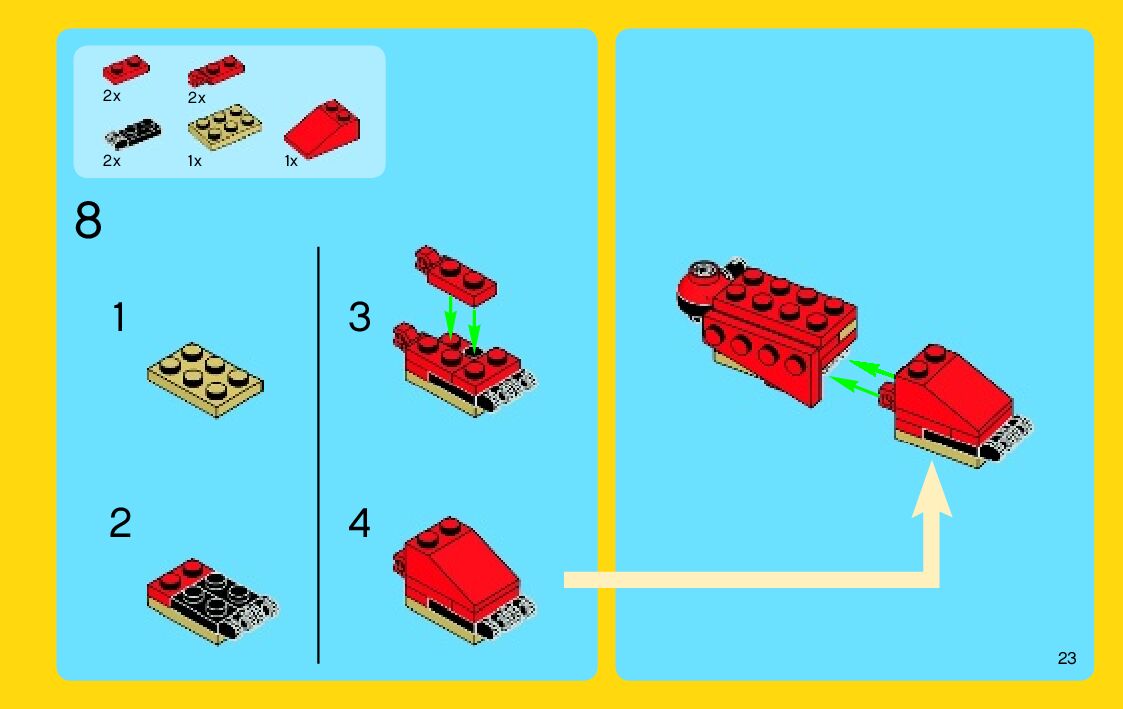 2x 2x
2x 1x 1x

8

1

2

3

4

23