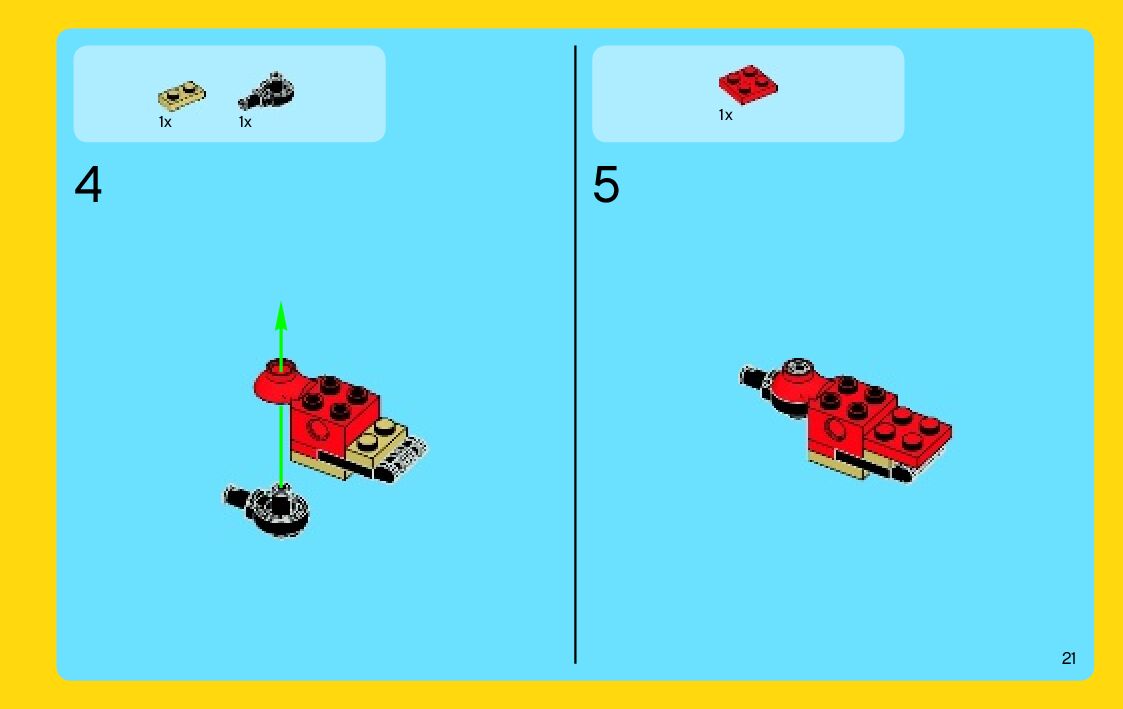 1x 1x

4

1x

5

21