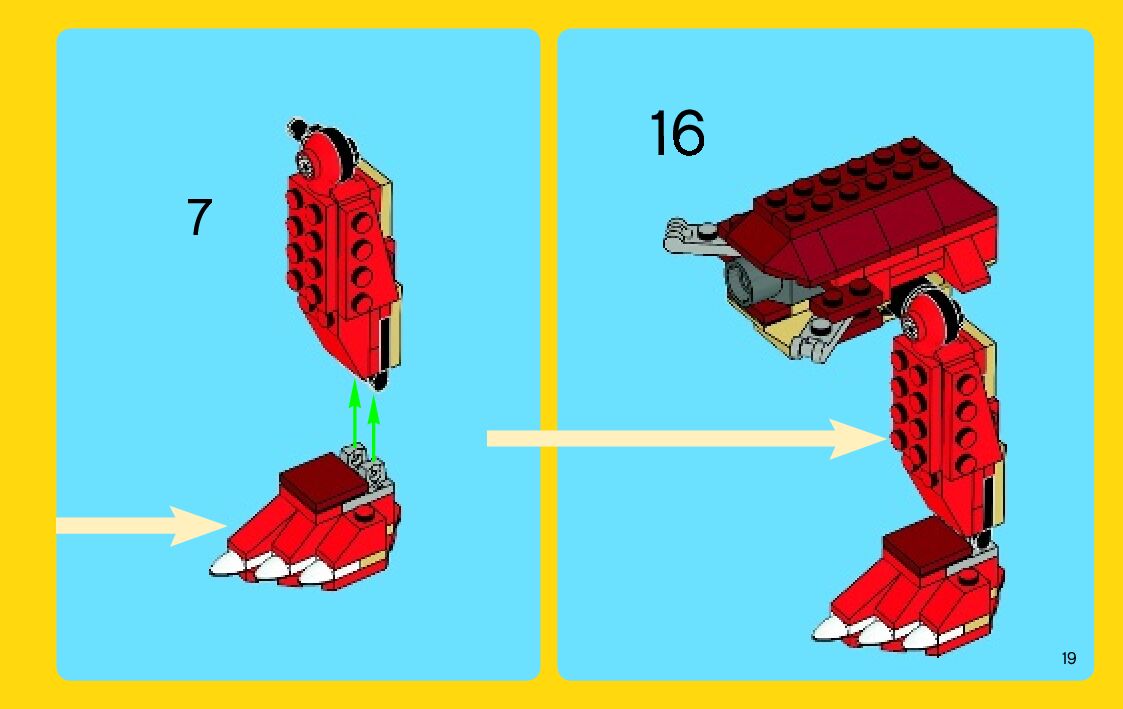 7

16

19