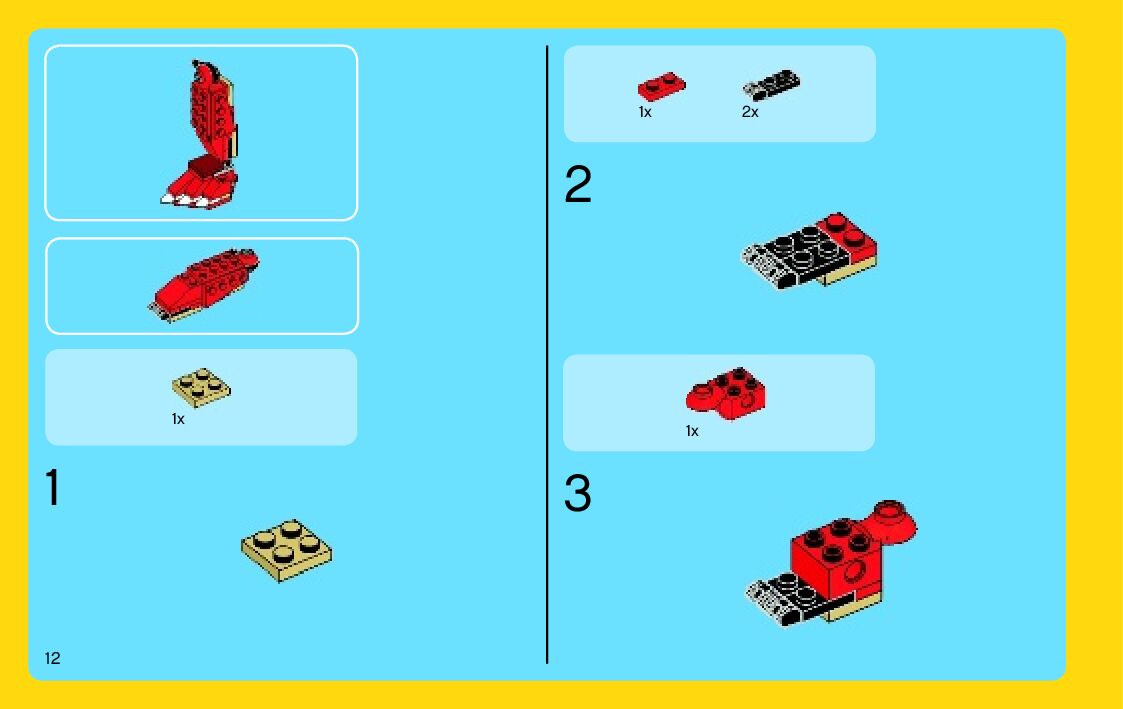 1x

1

12

1x

2x

2

1x

3