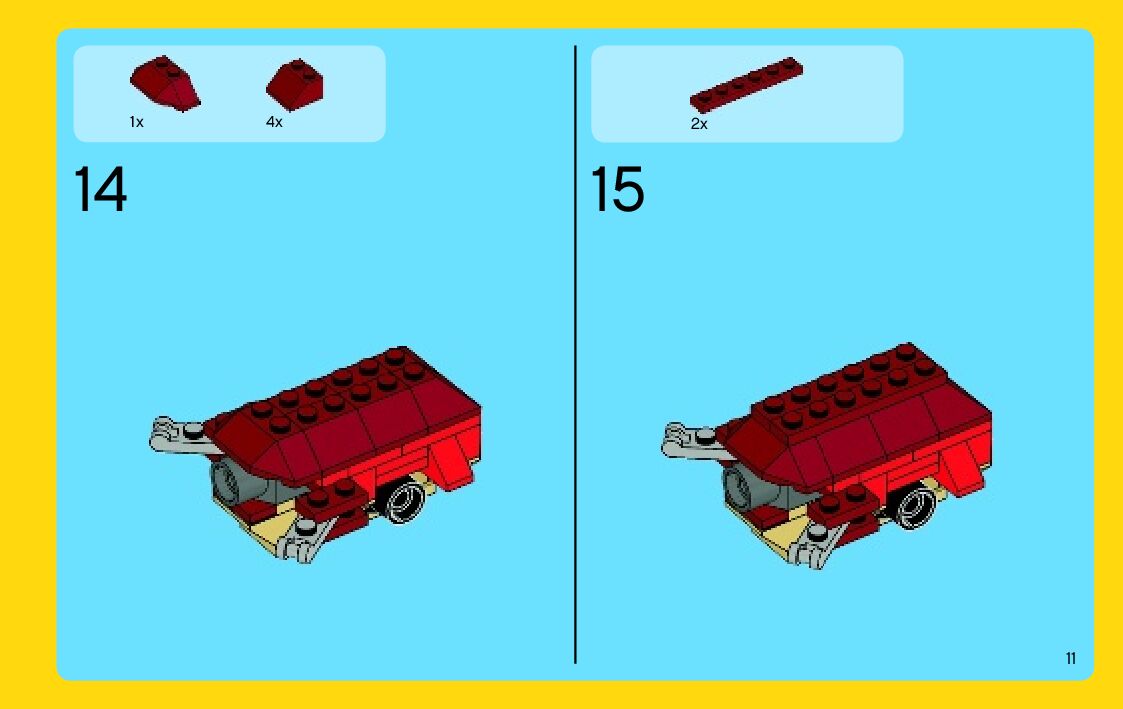 1x 4x

14

2x

15

11