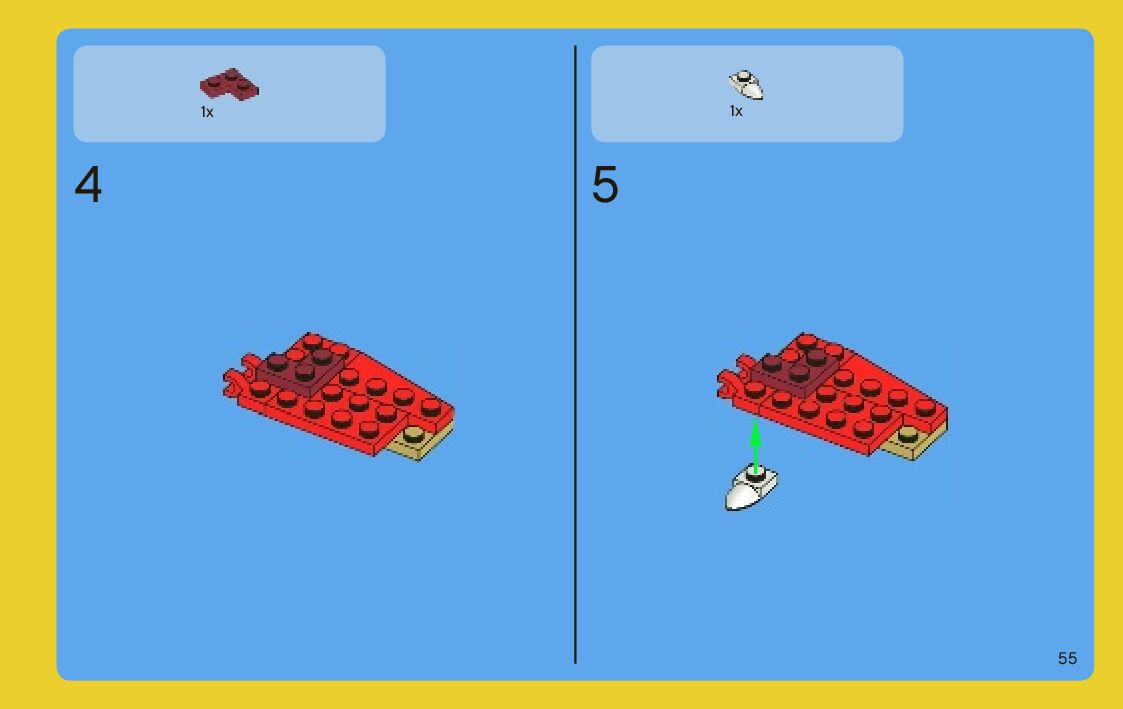 1x

4

1x

5

55