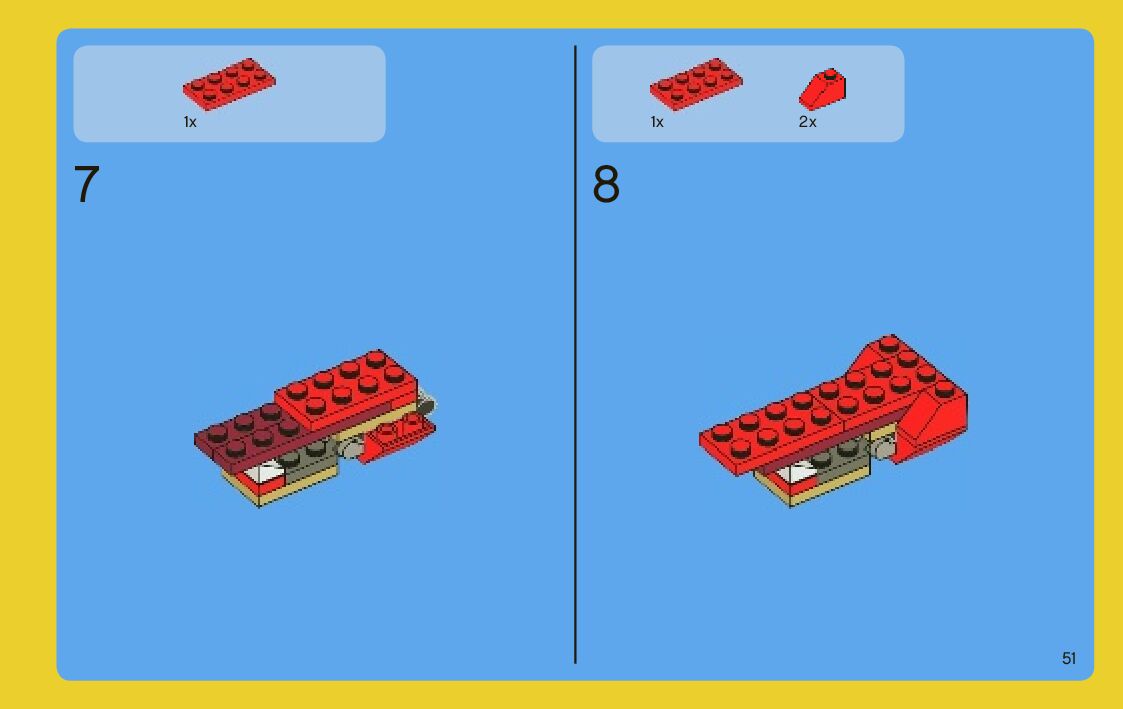 1x

7

1x

2x

8

51