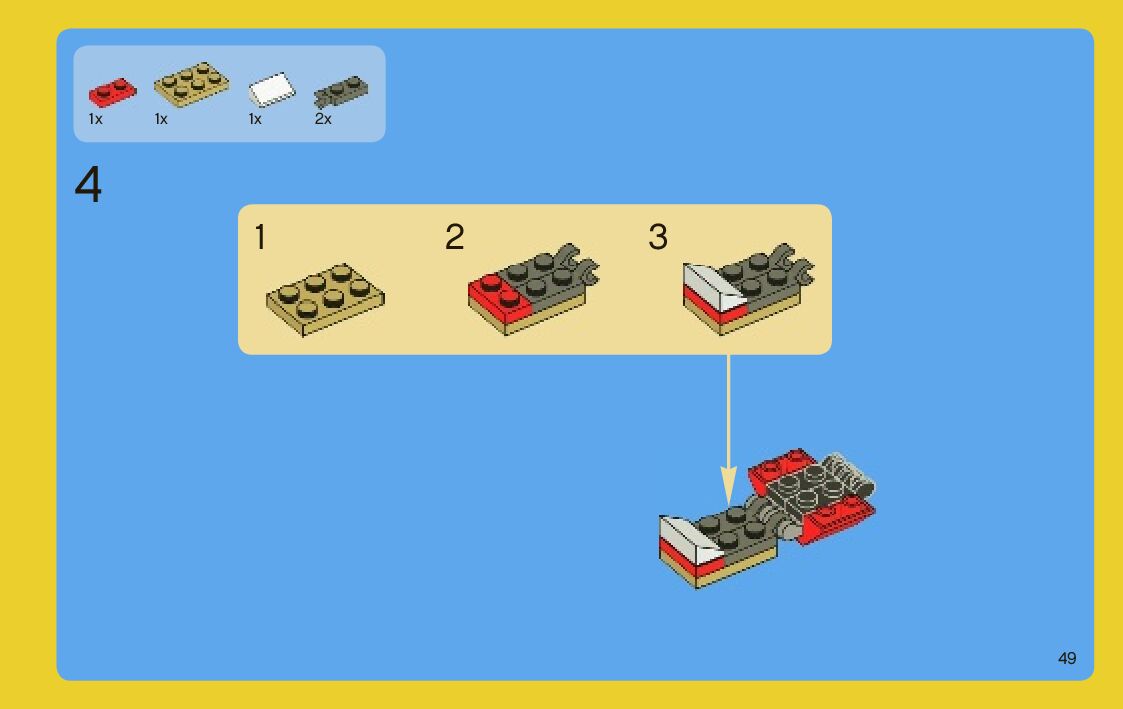 1x 1x 1x 2x

4

1

2

3

49