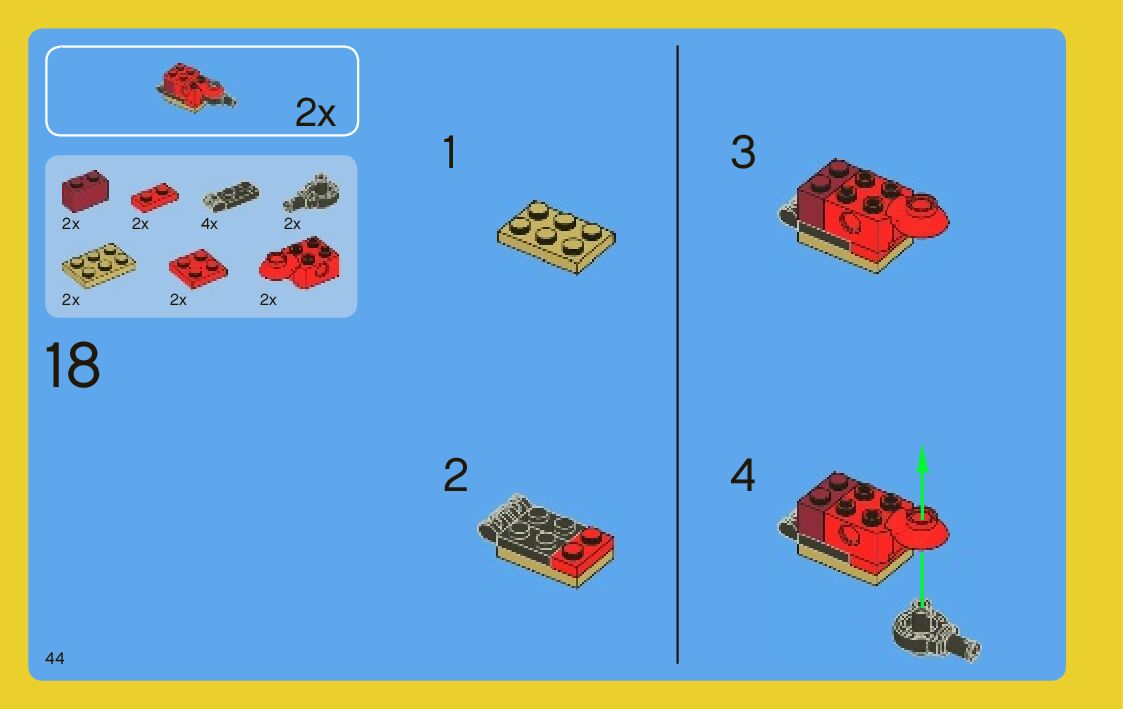 2x

2x
2x
4x
2x
2x
2x
2x

18

1

2

3

4

44