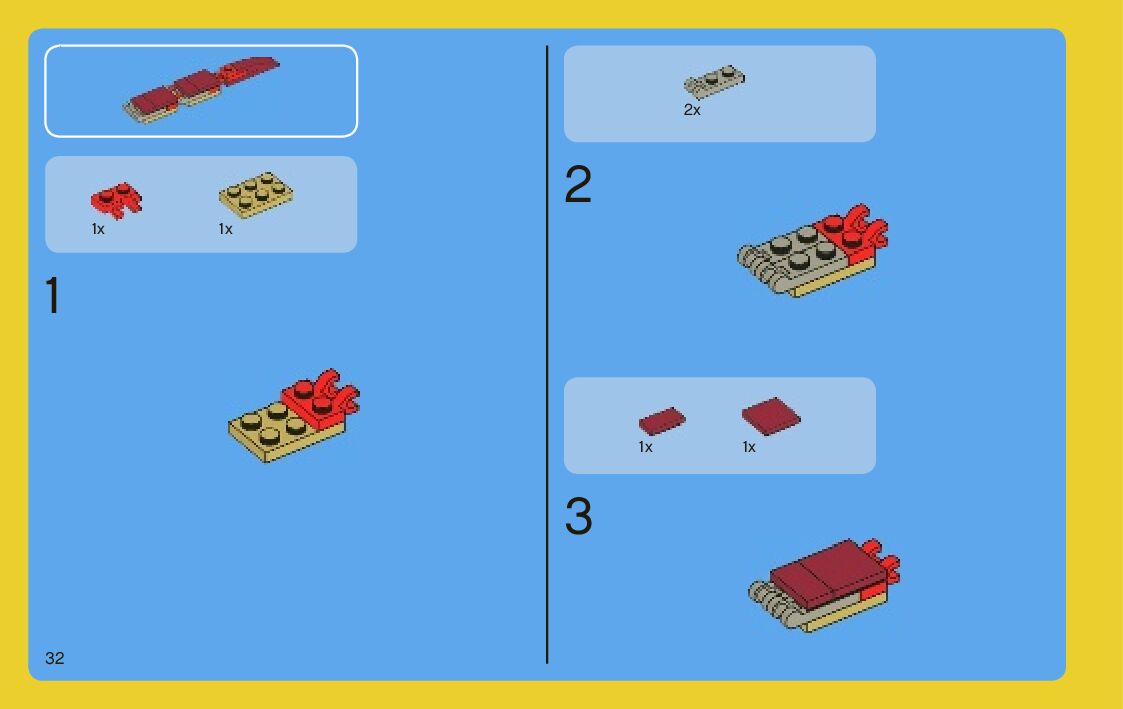 1x

1x

1

32

2x

2

1x

1x

3