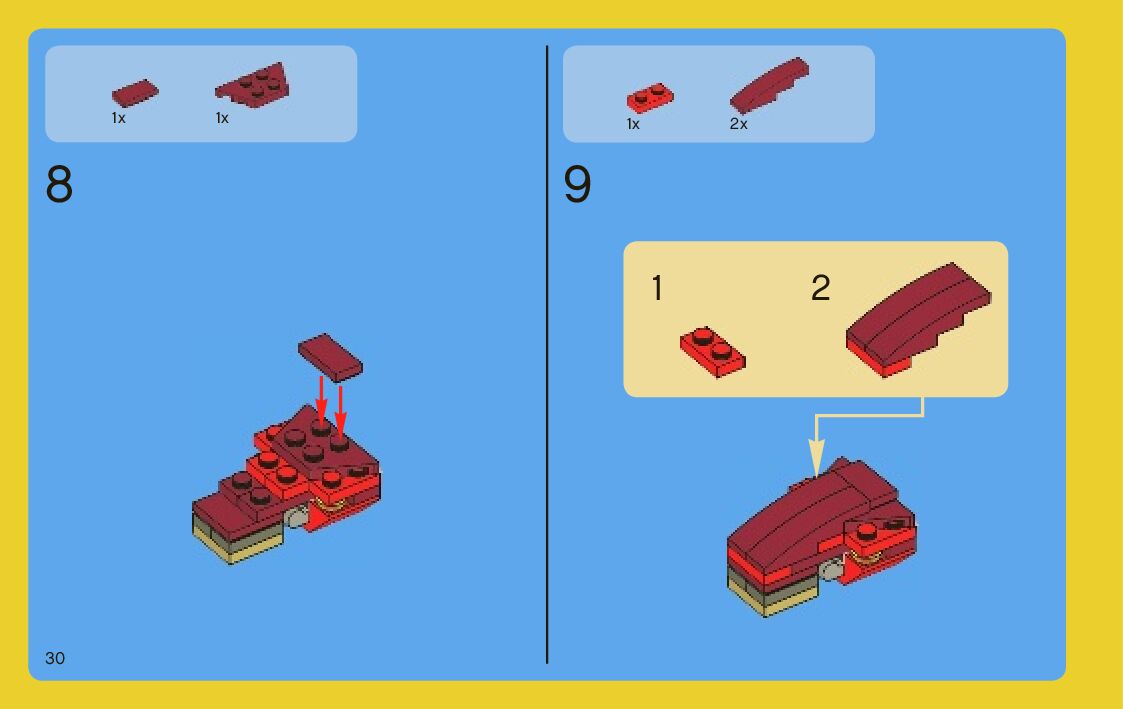 1x 1x

8

30

1x 2x

9

1

2