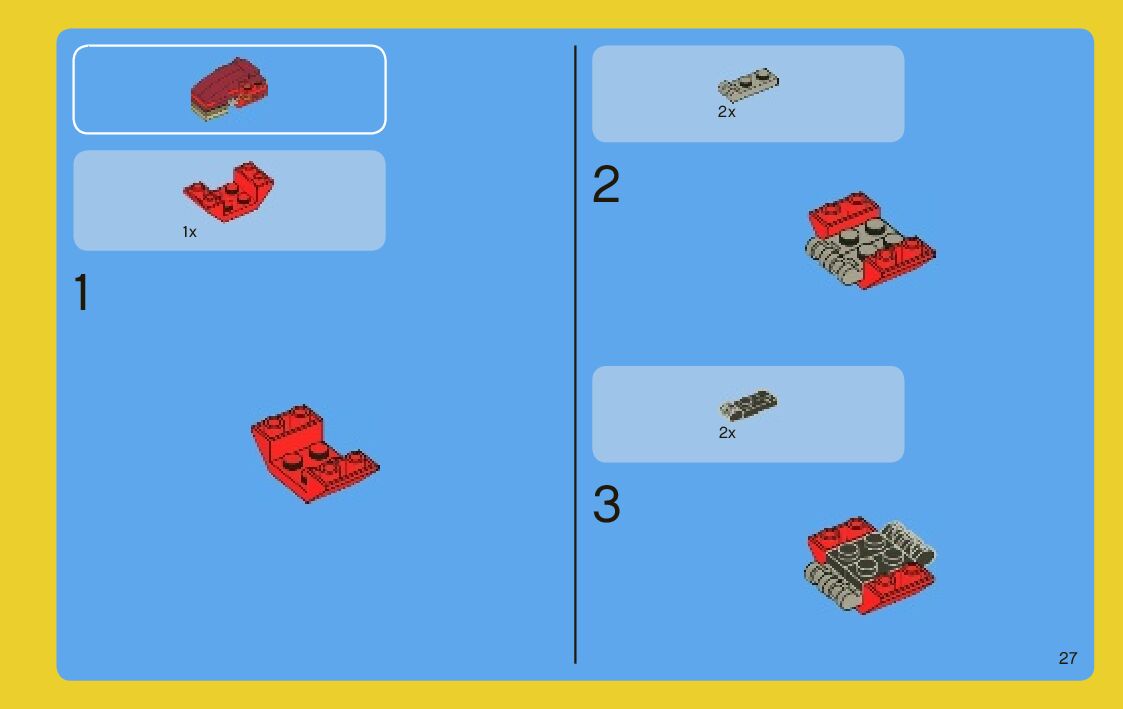 1x

1

2x

2

2x

3

27