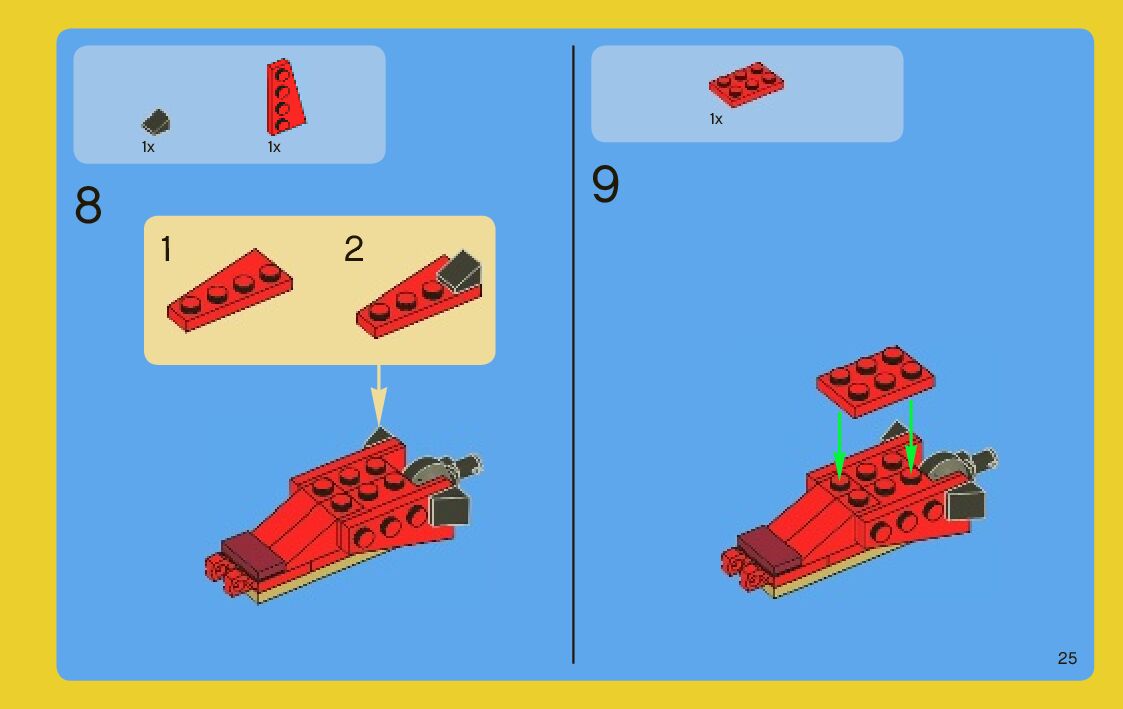 1x
1x

8

1

2

1x

9

25