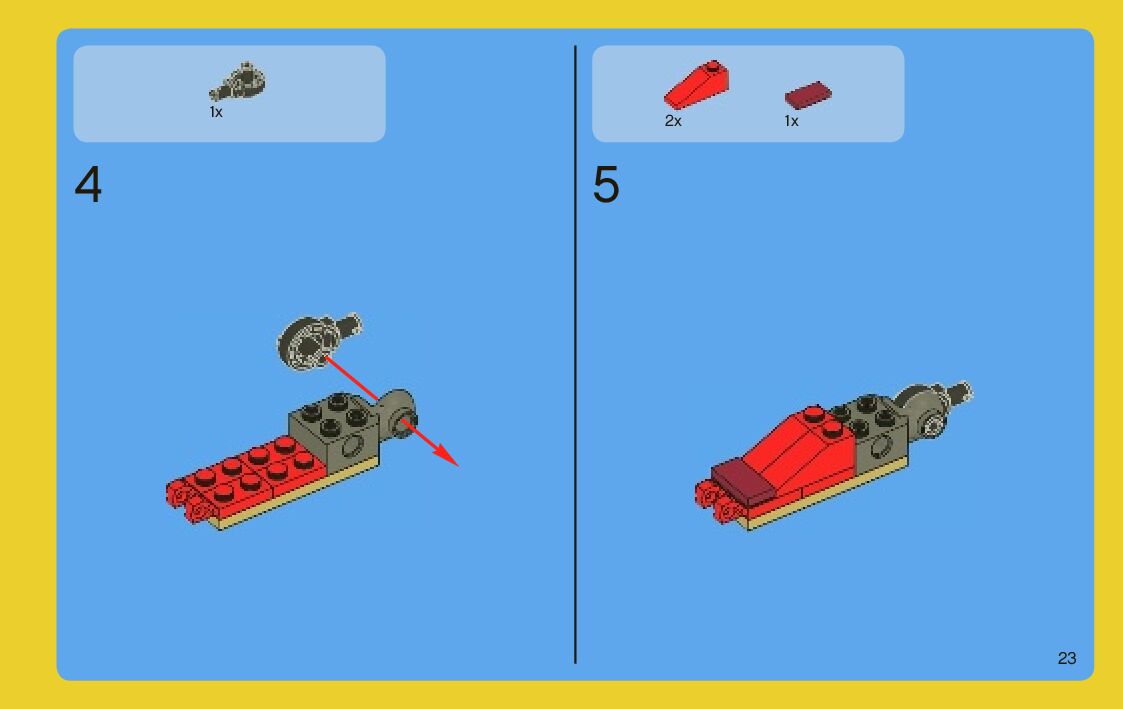 1x

4

2x 1x

5

23