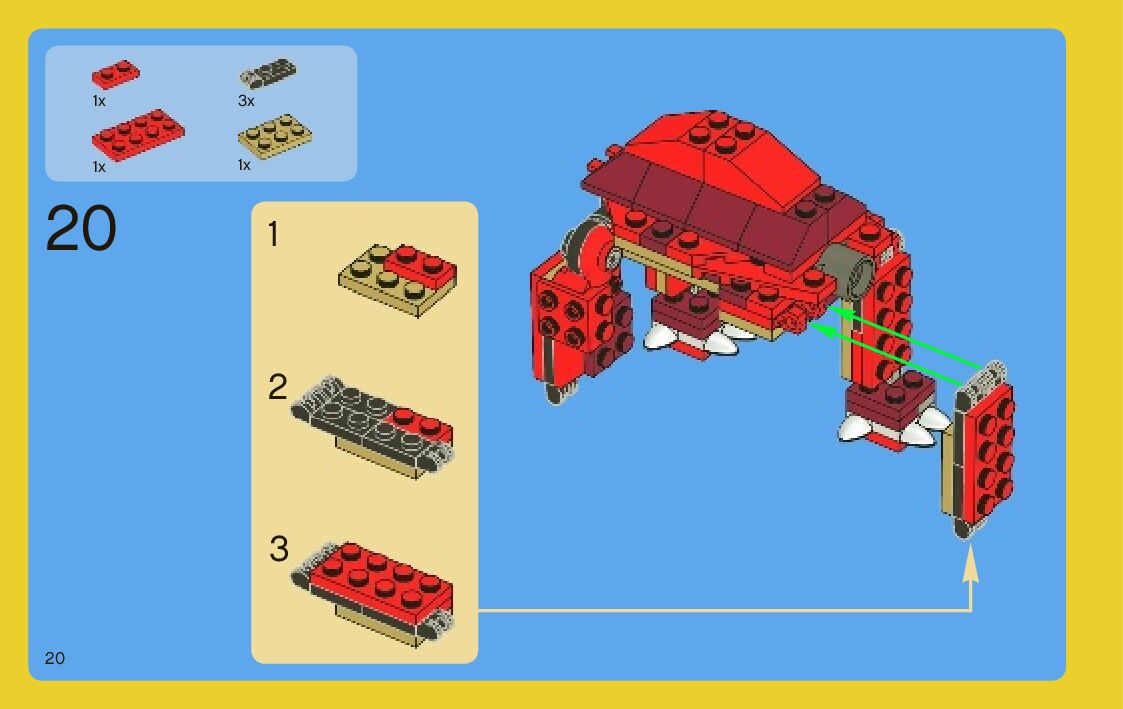 1x
3x
1x
1x

20

1

2

3

20