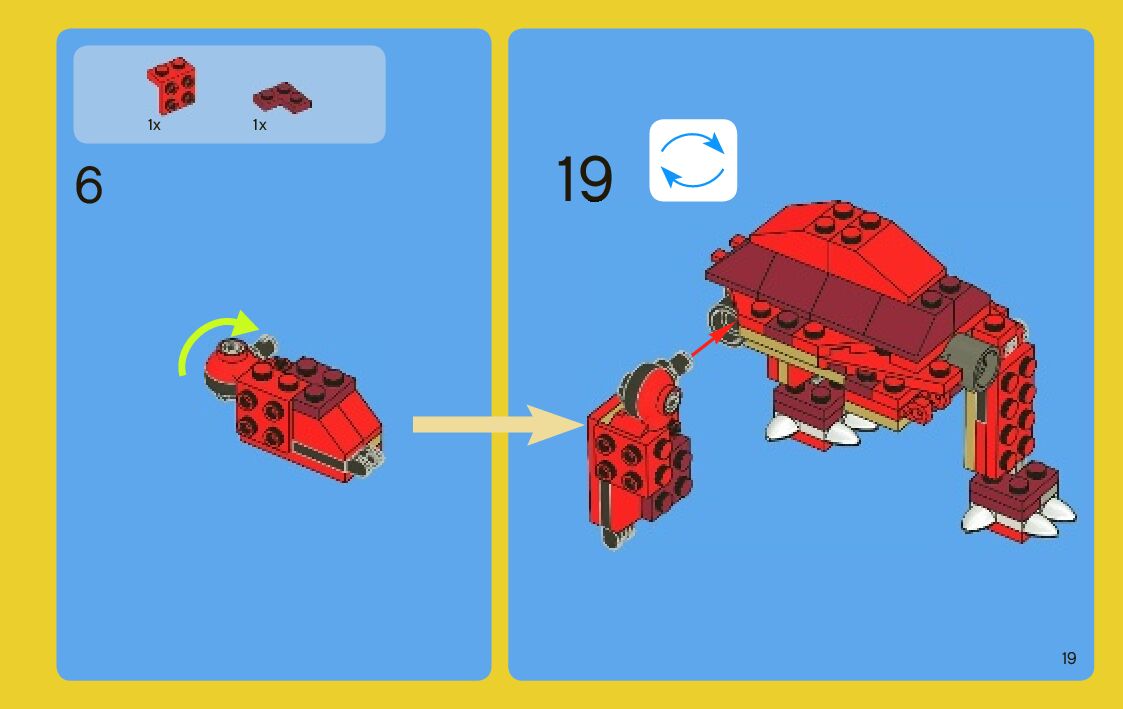 1x
1x

6

19

19