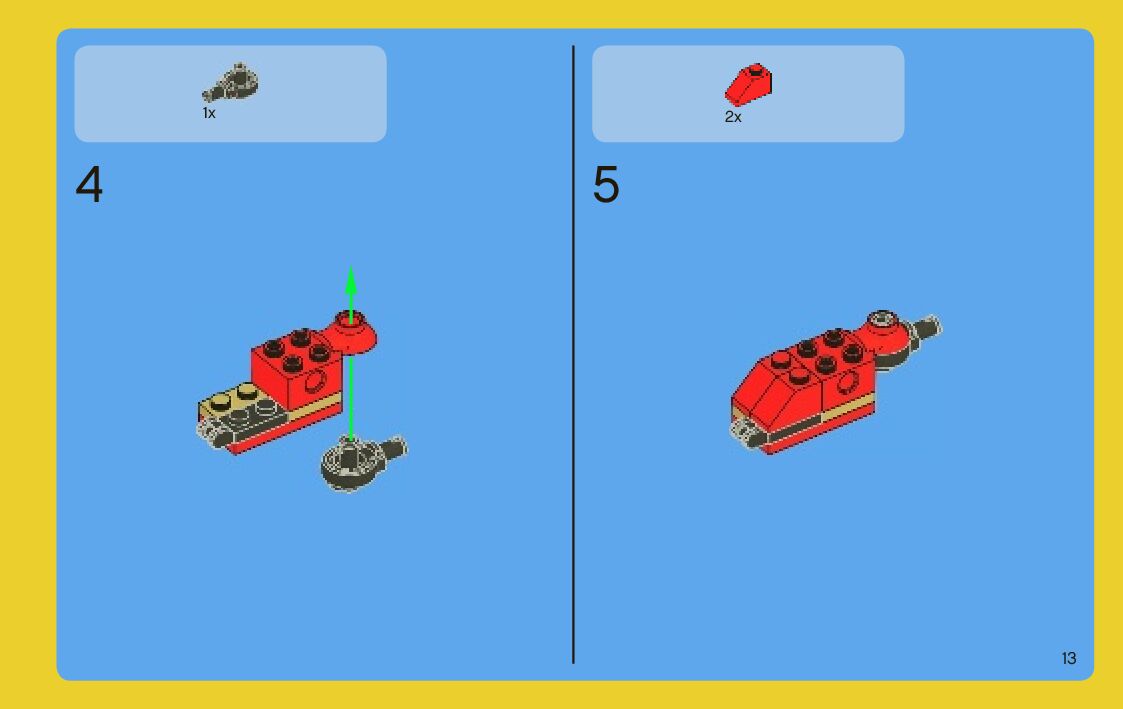 1x

4

2x

5

13