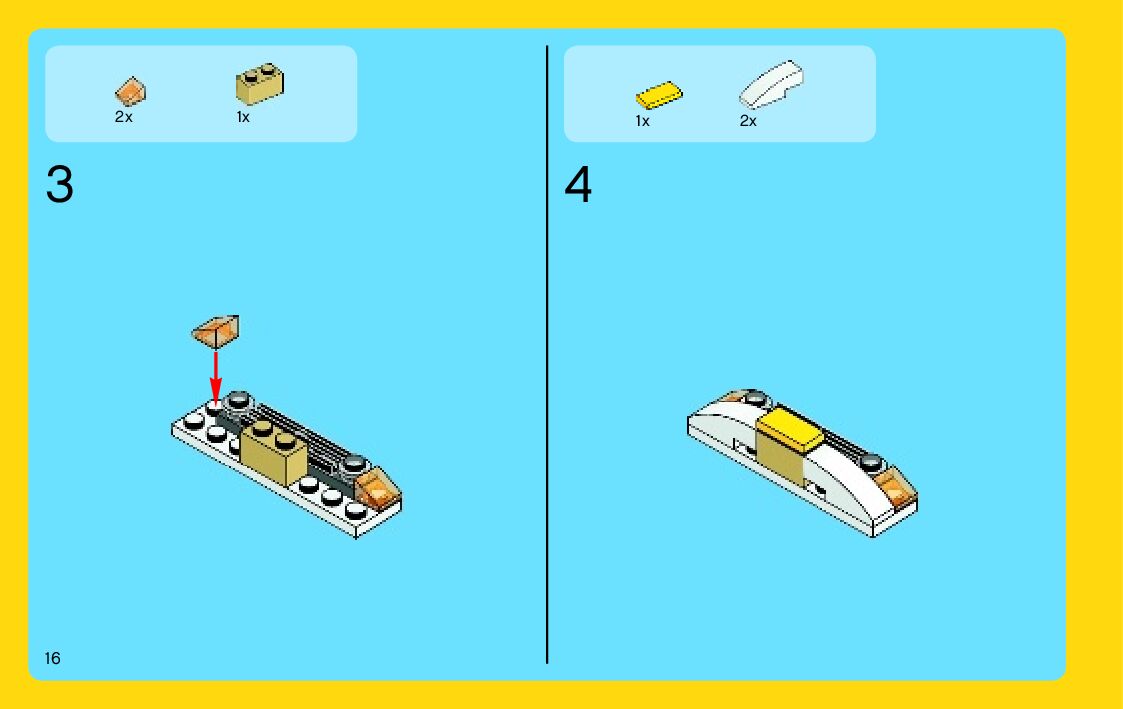 2x

1x

3

1x

2x

4

16