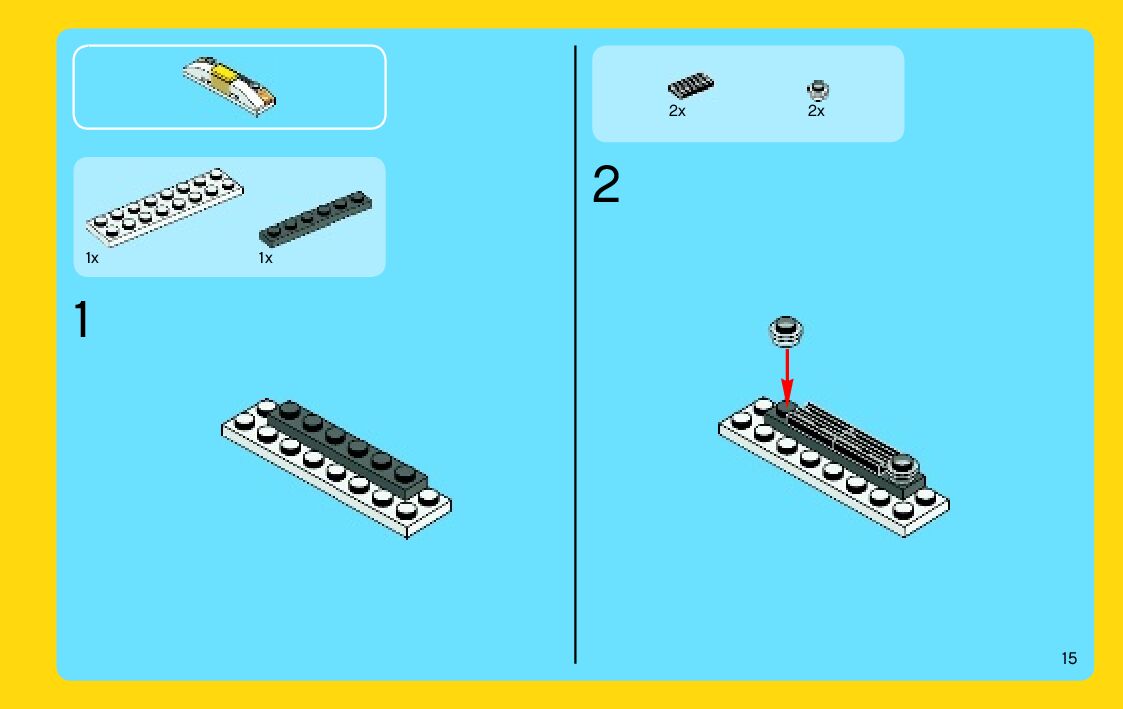 1x 1x

1

2x 2x

2

15