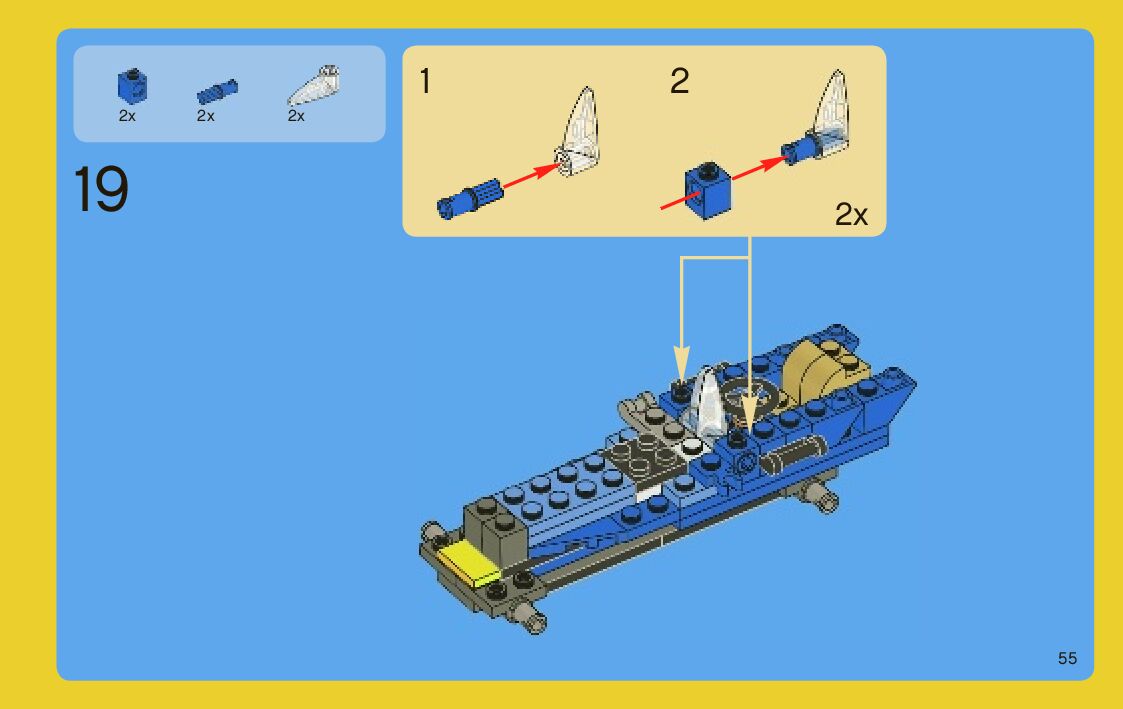 2x
2x
2x

19

1

2

2x

55