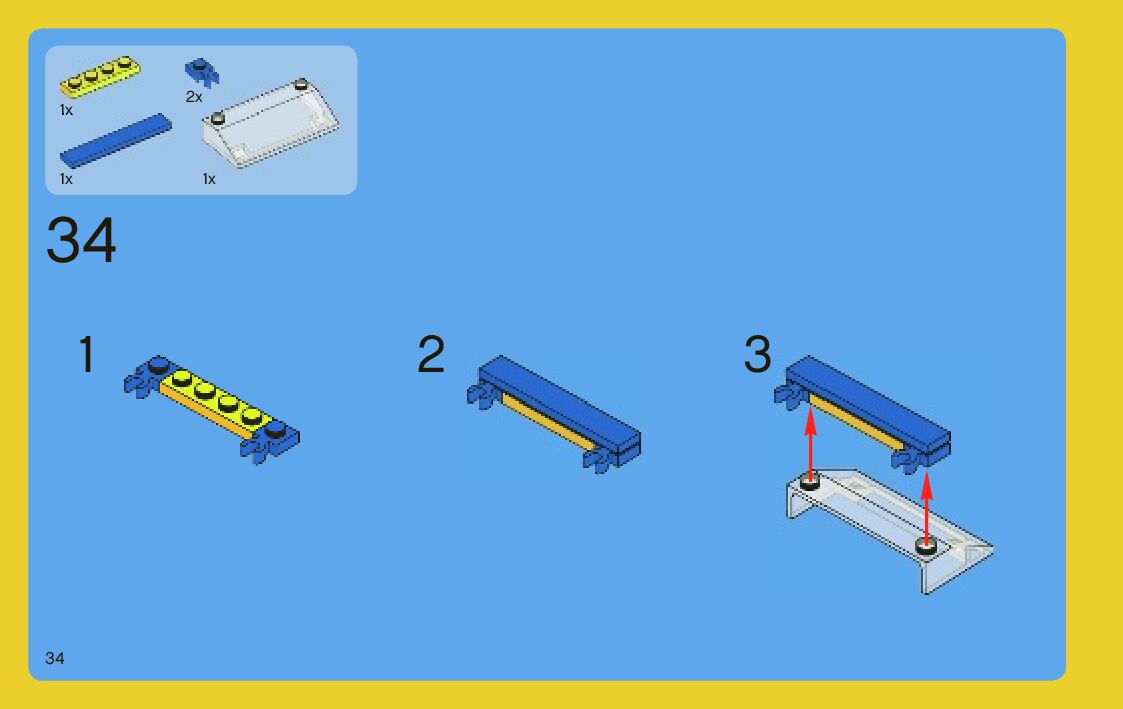 1x

2x

1x

1x

34

1

2

3

34