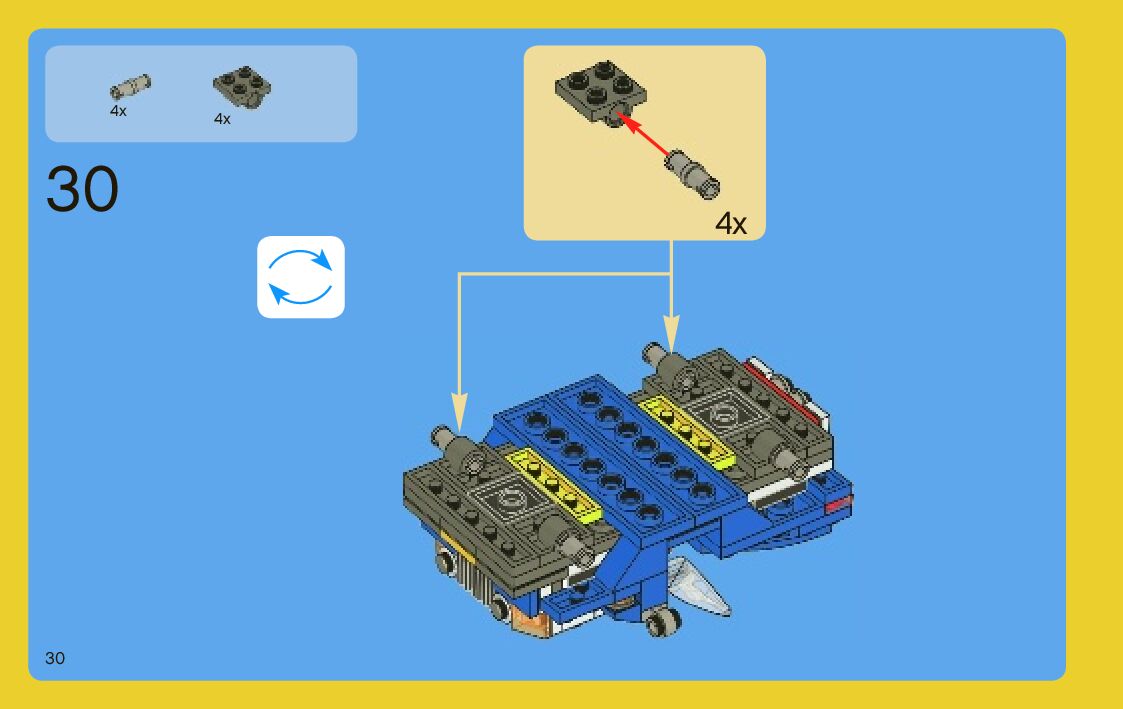 4x
4x

30

4x

30