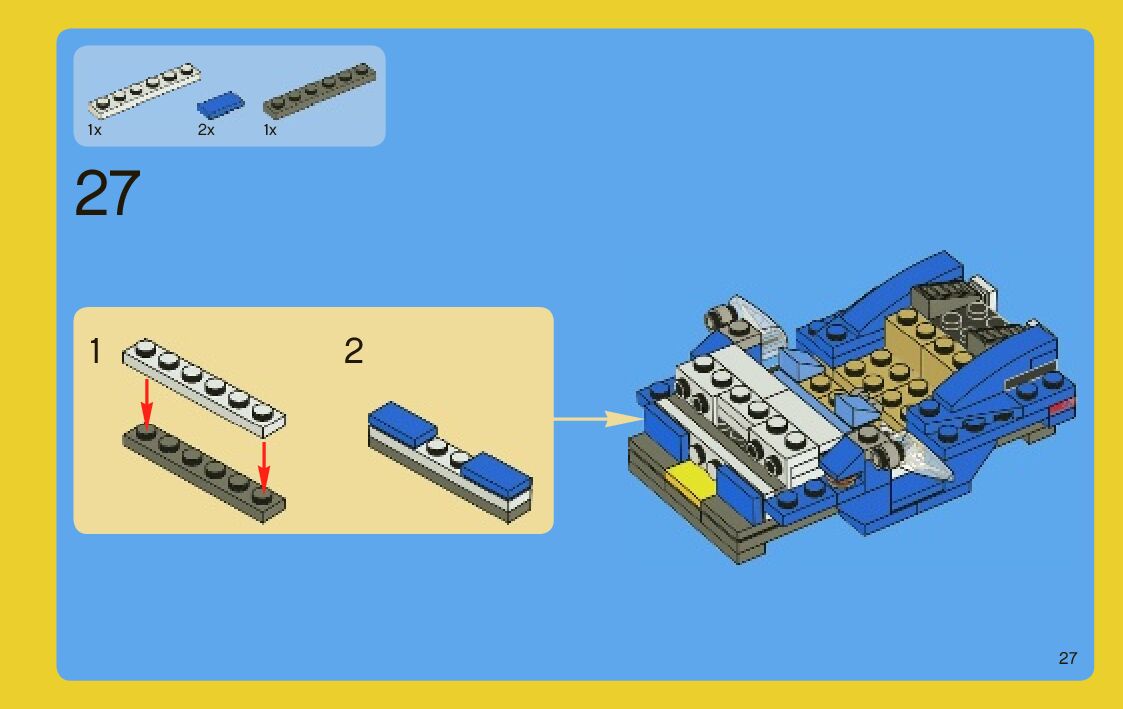 1x 2x 1x

27

1

2

27