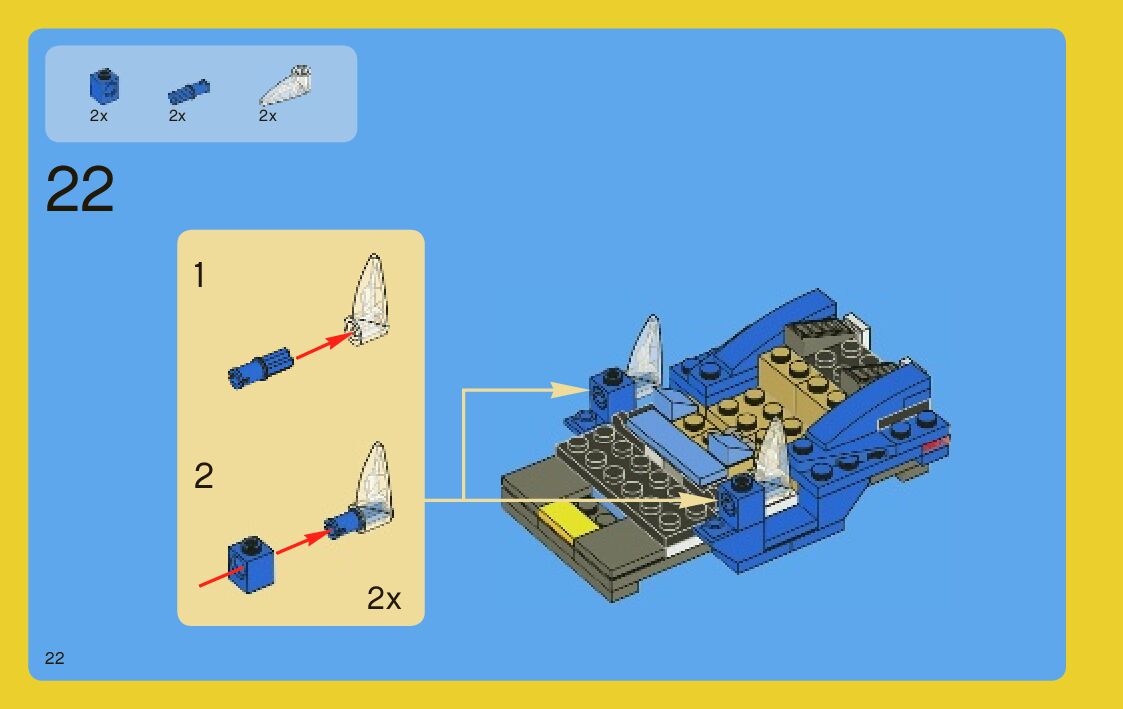 2x 2x 2x

22

1

2

2x

22