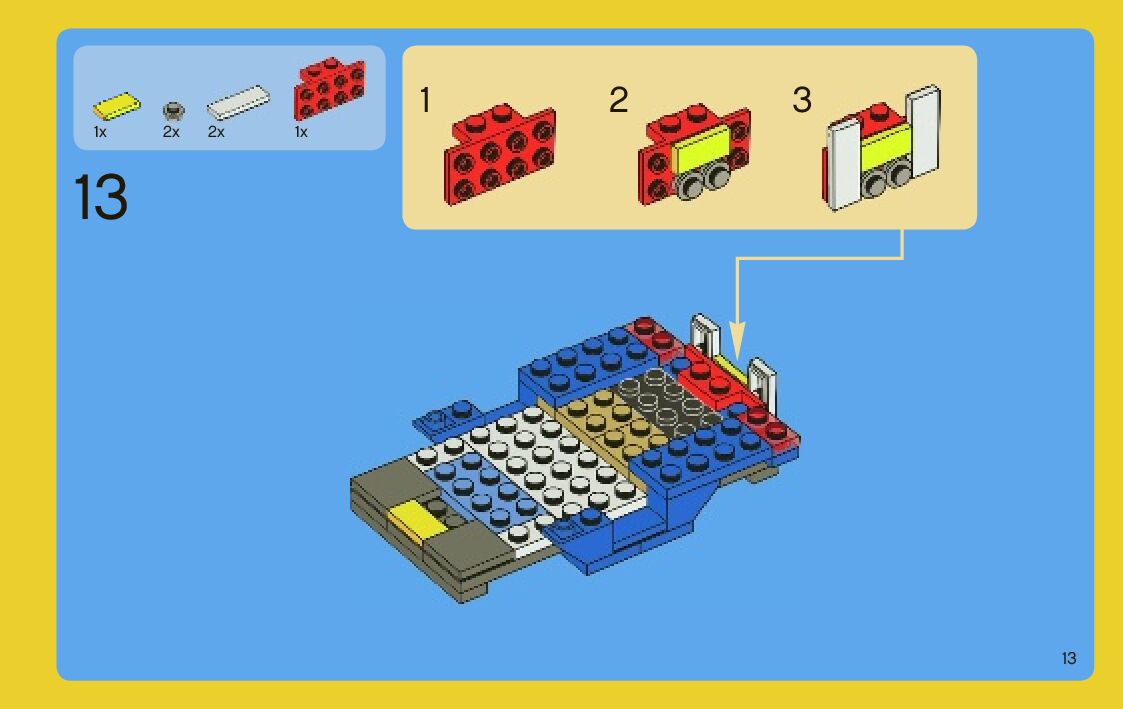 1x 2x 2x 1x

13

1

2

3

13