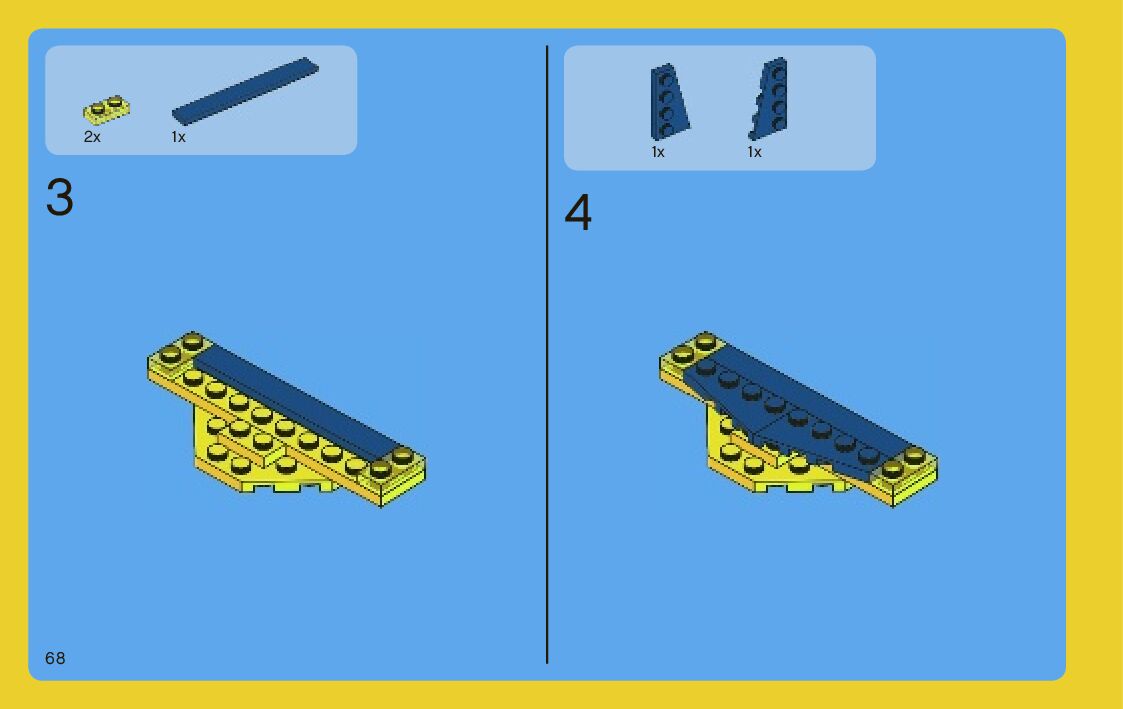 2x 1x

3

1x 1x

4

68