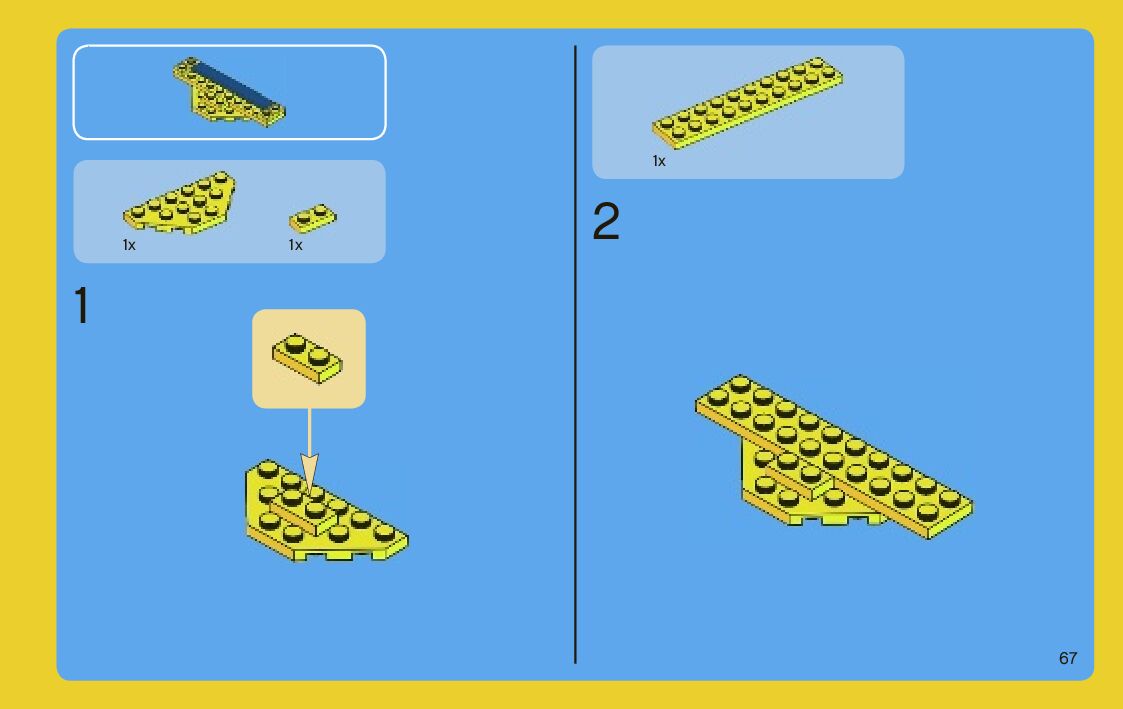 1x

1x

1

1x

2

67