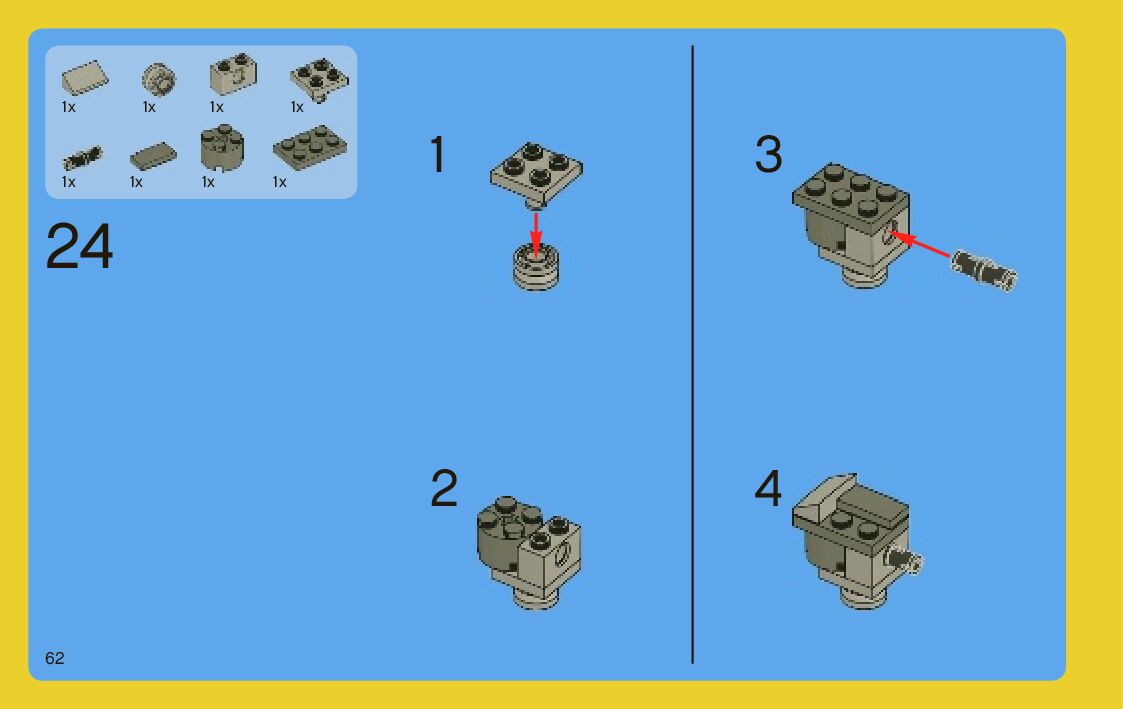 1x 1x 1x 1x

1x 1x 1x 1x

24

1

2

3

4

62