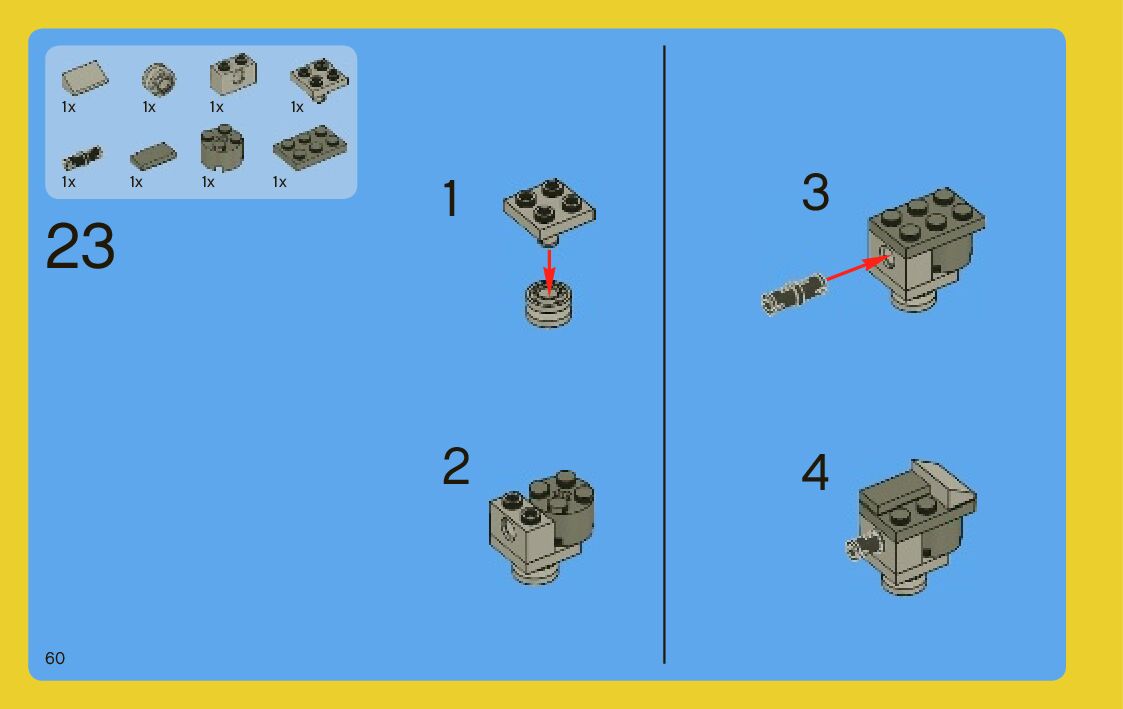 1x 1x 1x 1x
1x 1x 1x 1x

23

1

2

3

4

60