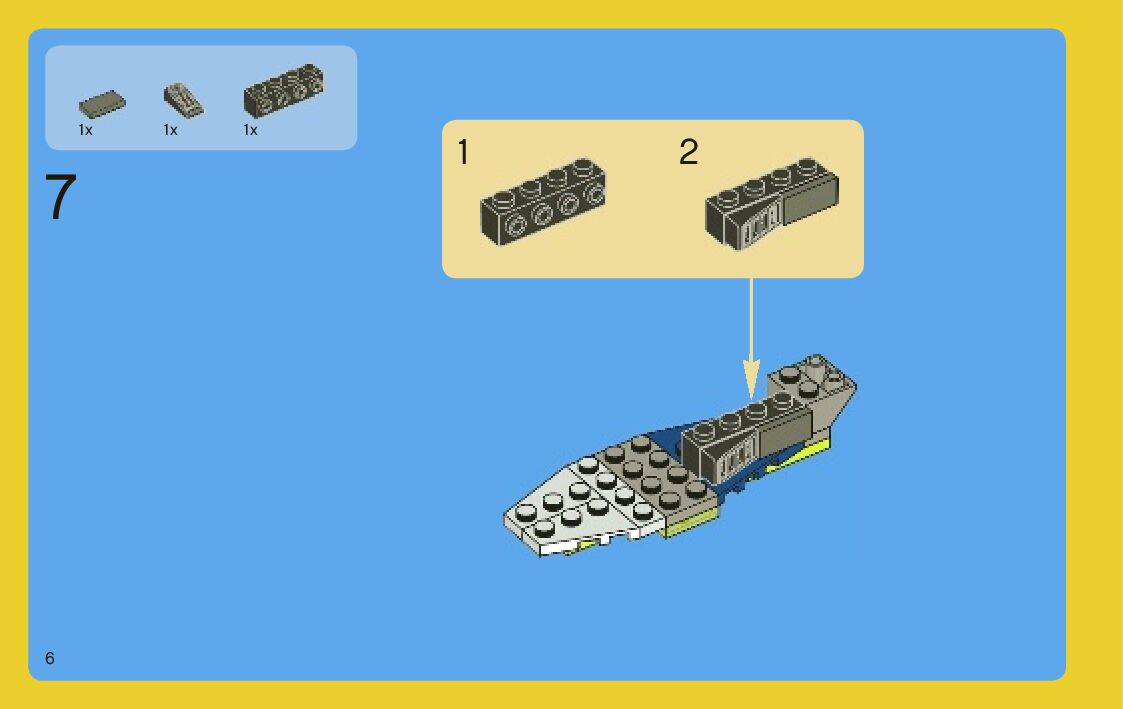 1x
1x
1x

7

1
2

6