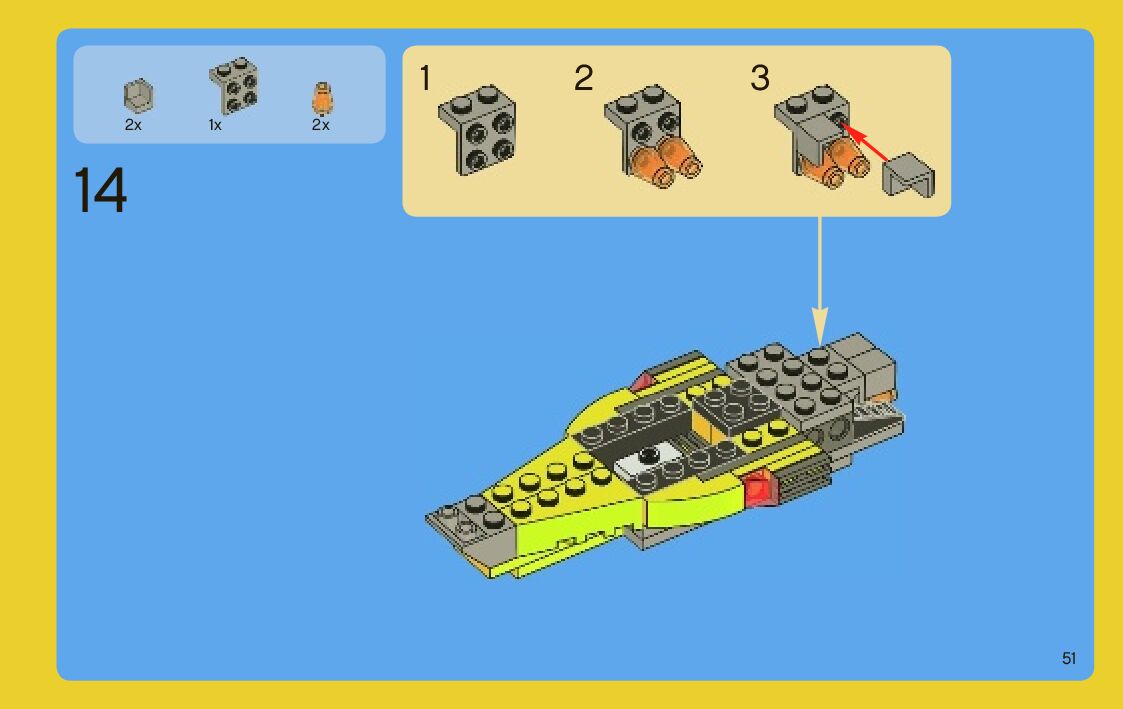 2x 1x 2x

14

1 2 3

51