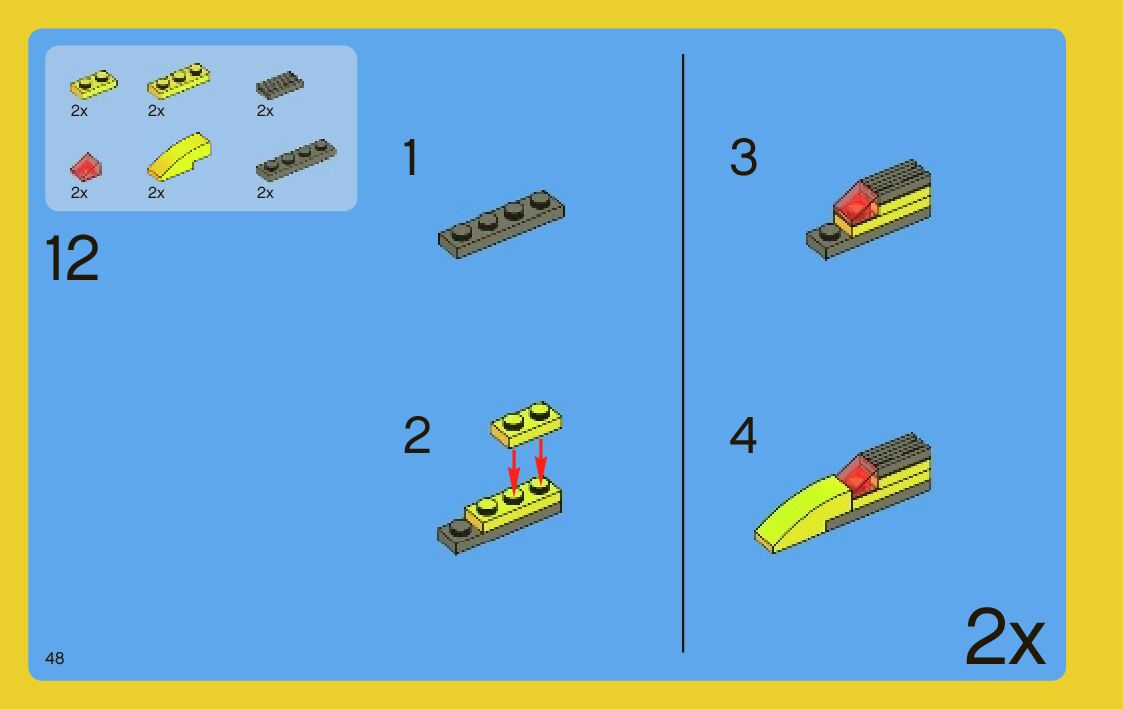 2x 2x 2x
2x 2x 2x

12

1

2

3

4

2x

48