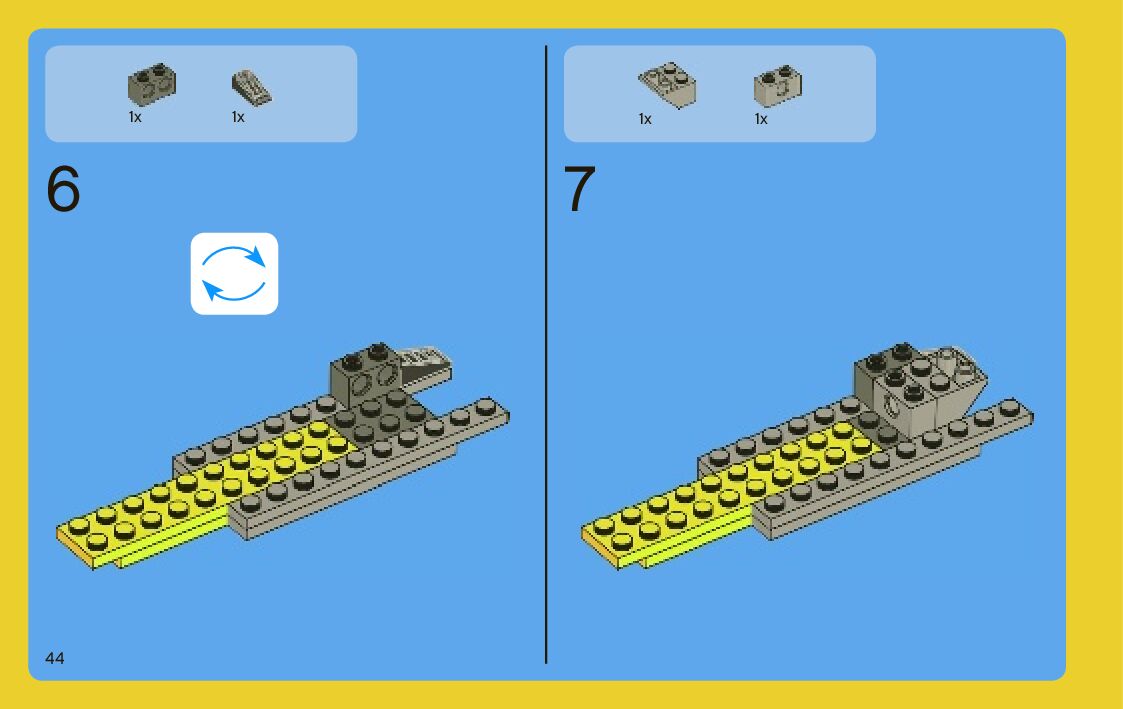 1x 1x

6

1x 1x

7

44