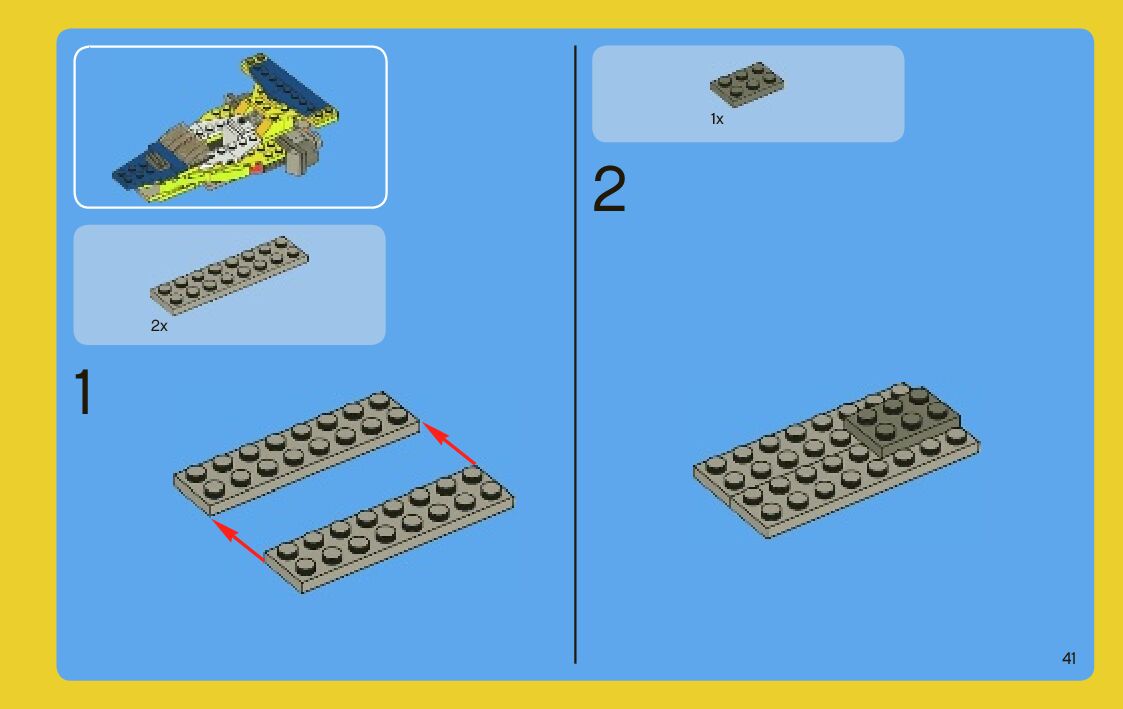 2x

1

1x

2

41