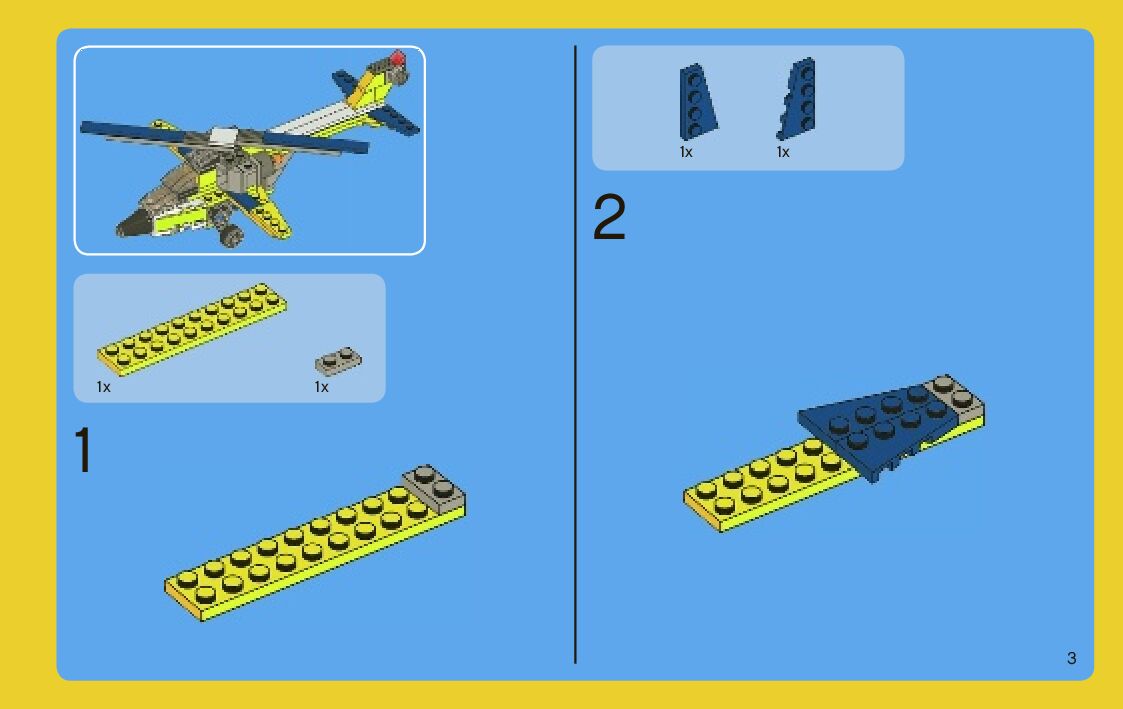 1x
1x

1

1x
1x

2

3