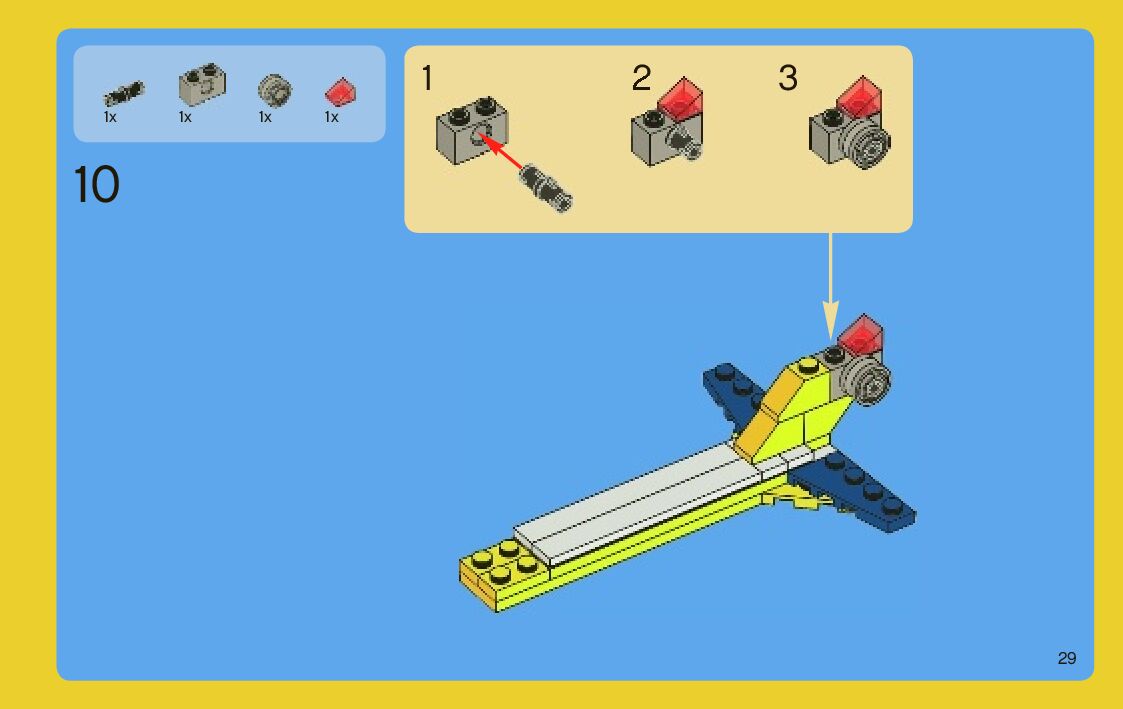 1x 1x 1x 1x

10

1

2

3

29