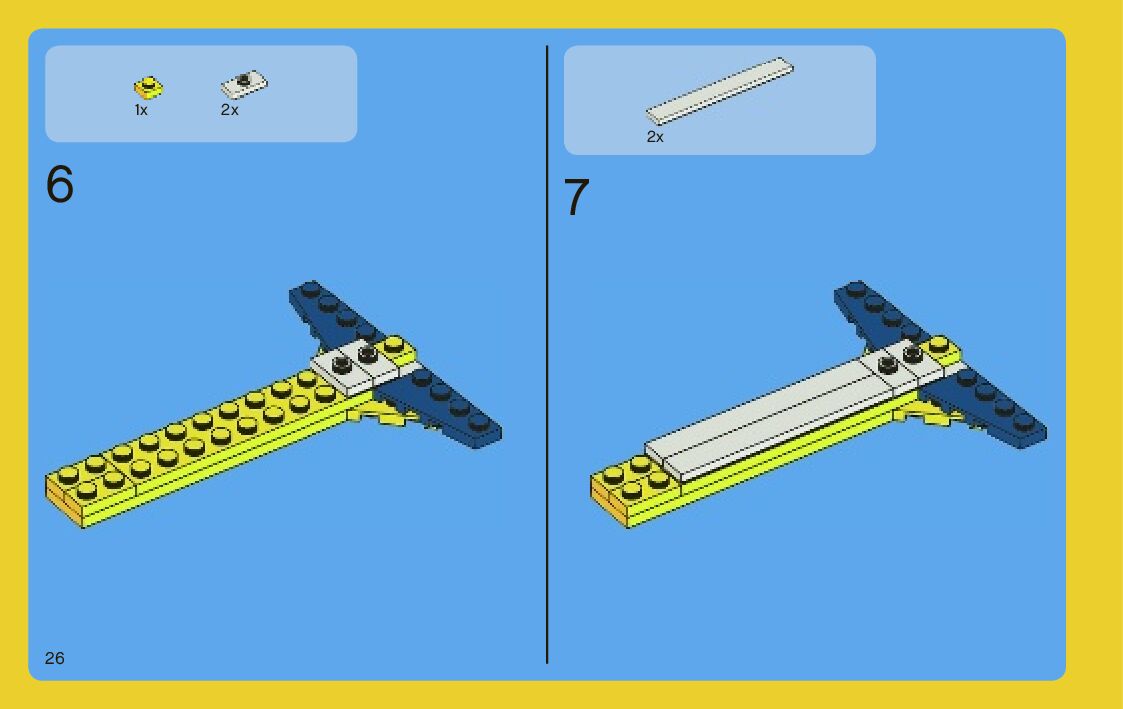 1x 2x

6

2x

7

26