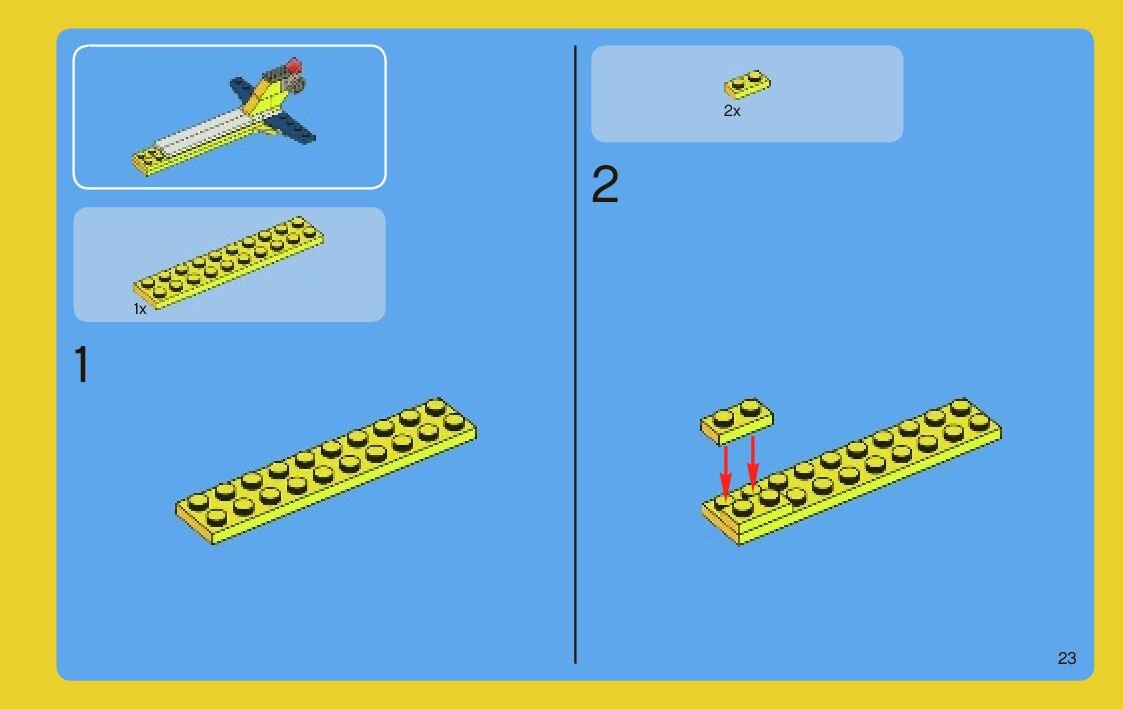 1x

1

2x

2

23