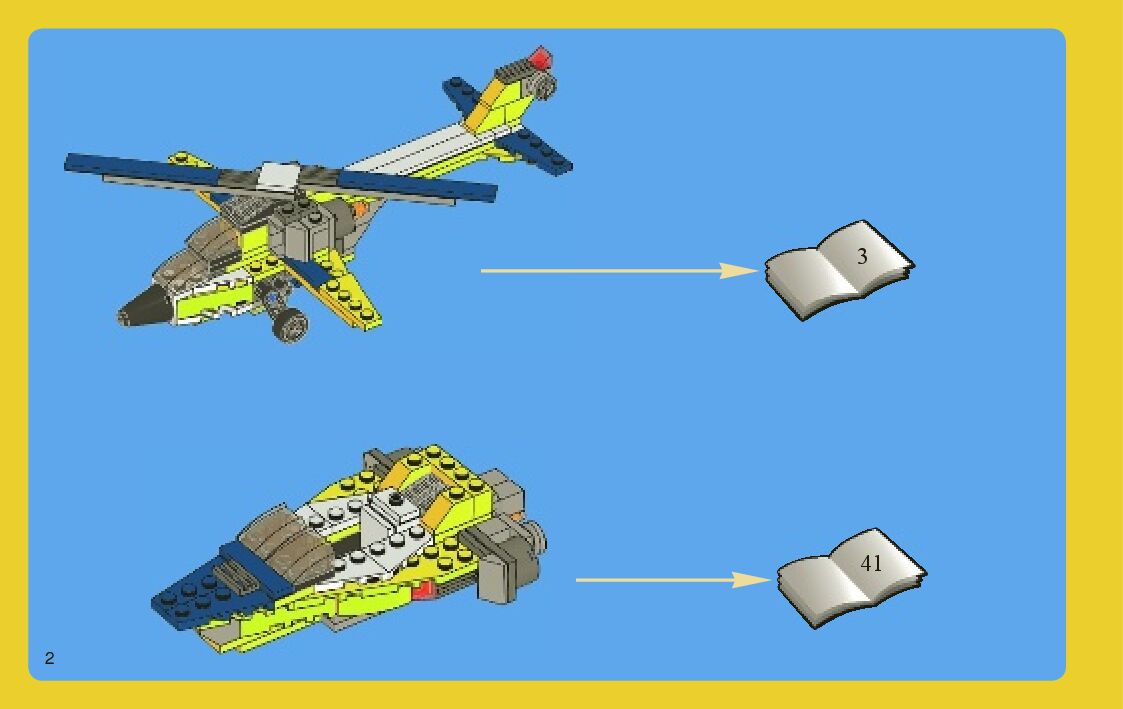 3

41

2