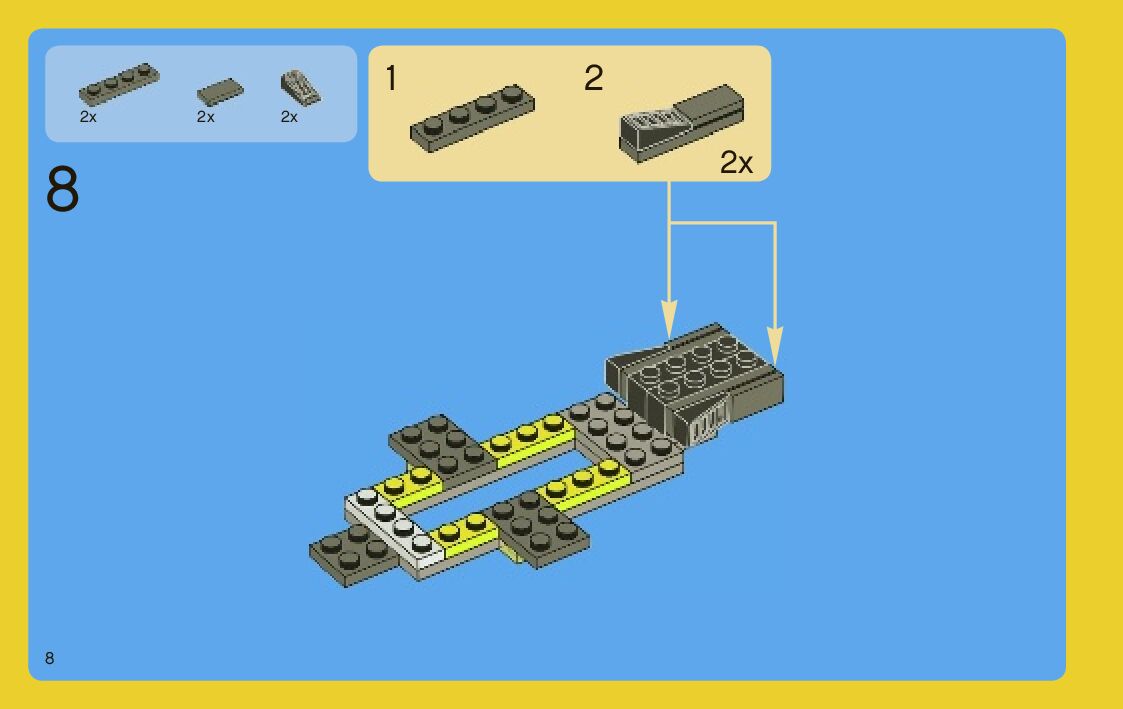 2x 2x 2x

1 2

2x

8

8