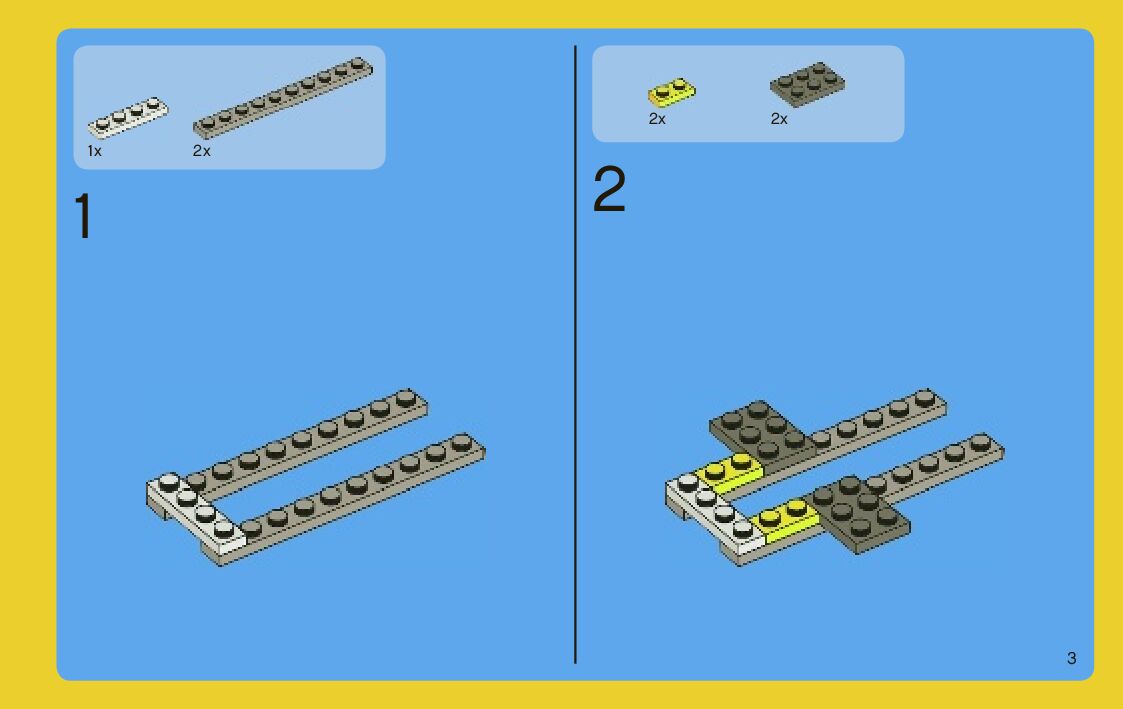 1x 2x

1

2x 2x

2

3