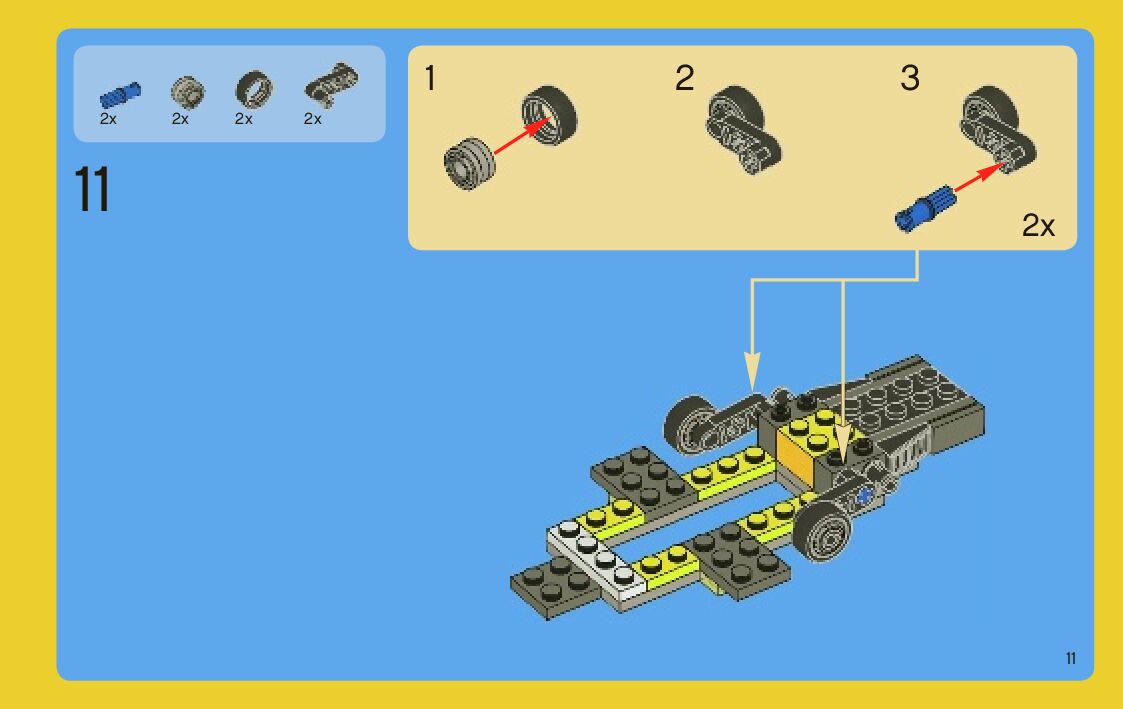 2x 2x 2x 2x

11

1 2 3

2x

11