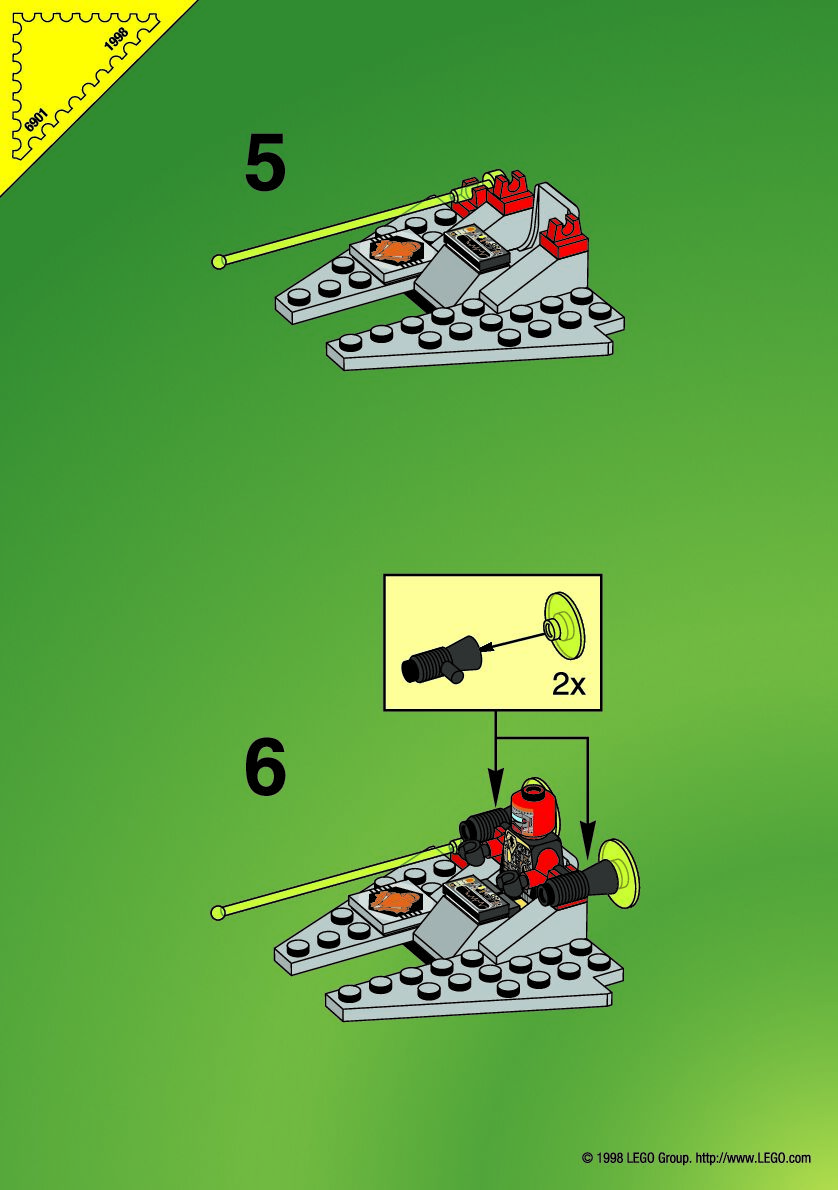 6901
1998

5

2x

6

© 1998 LEGO Group. http://www.LEGO.com