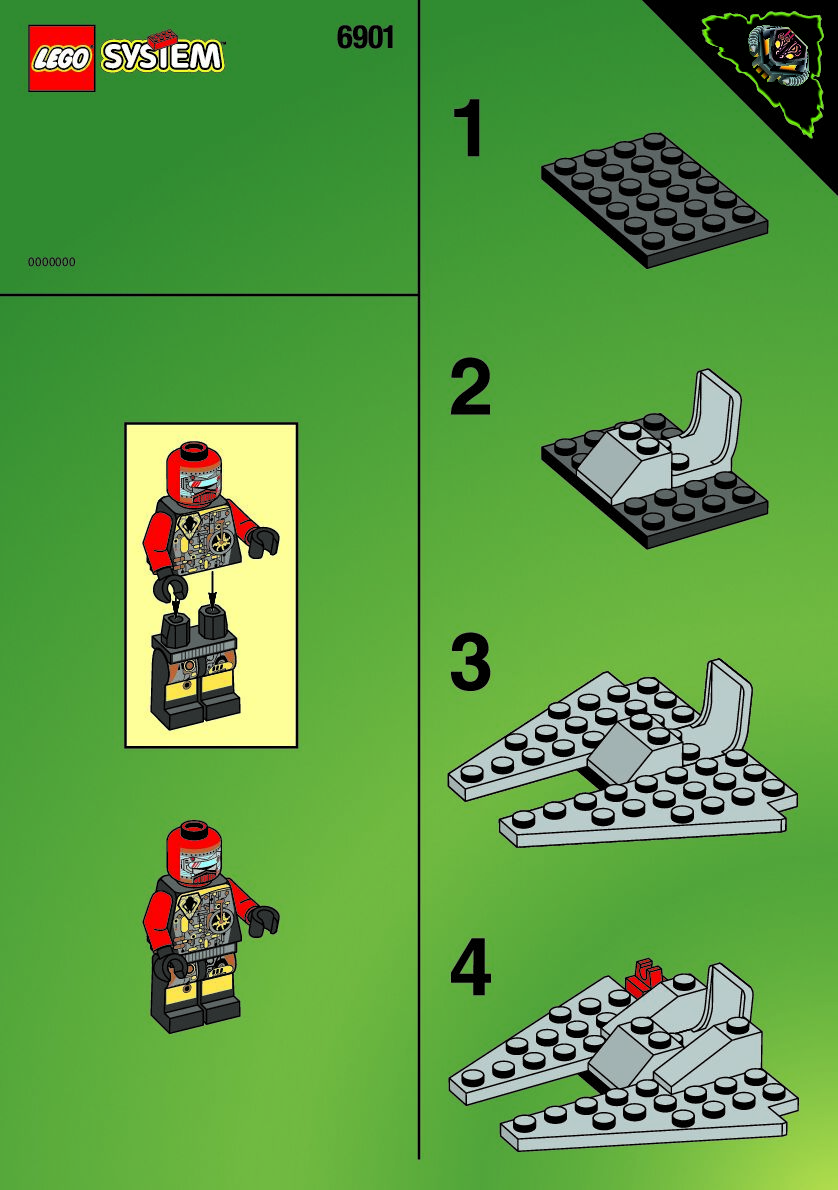 LEGO SYSTEM

6901

0000000

1

2

3

4