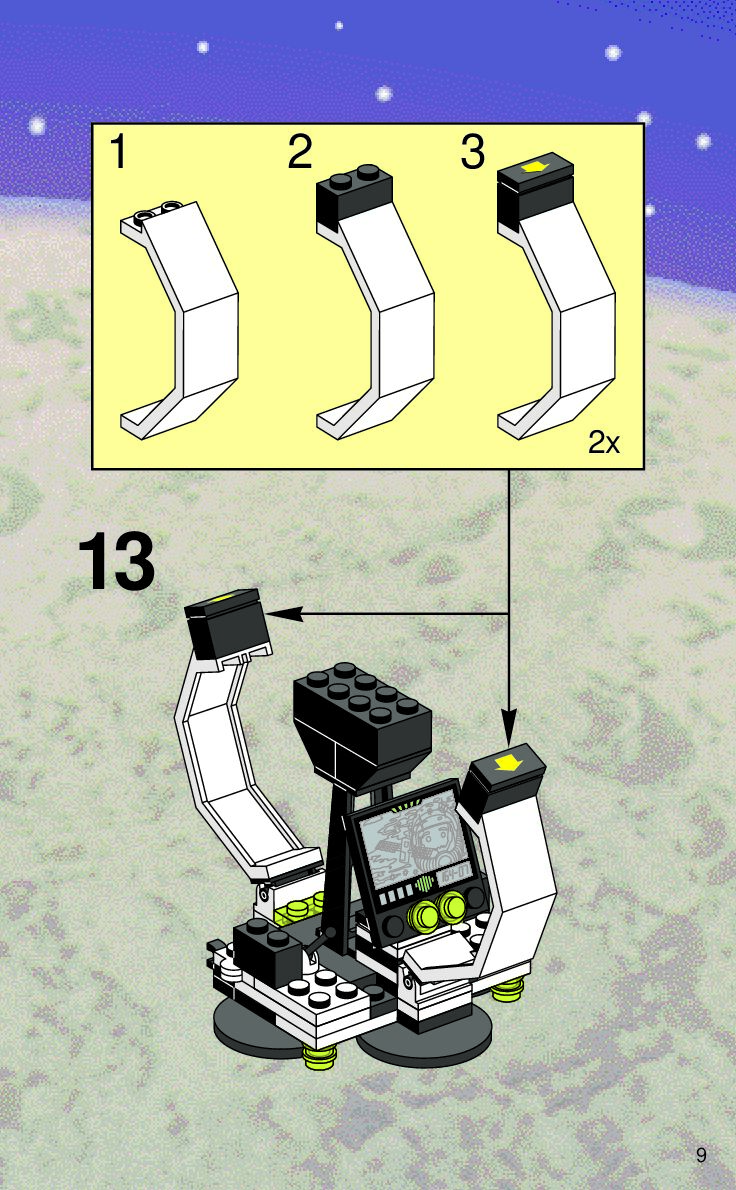 1
2
3
2x

13

9